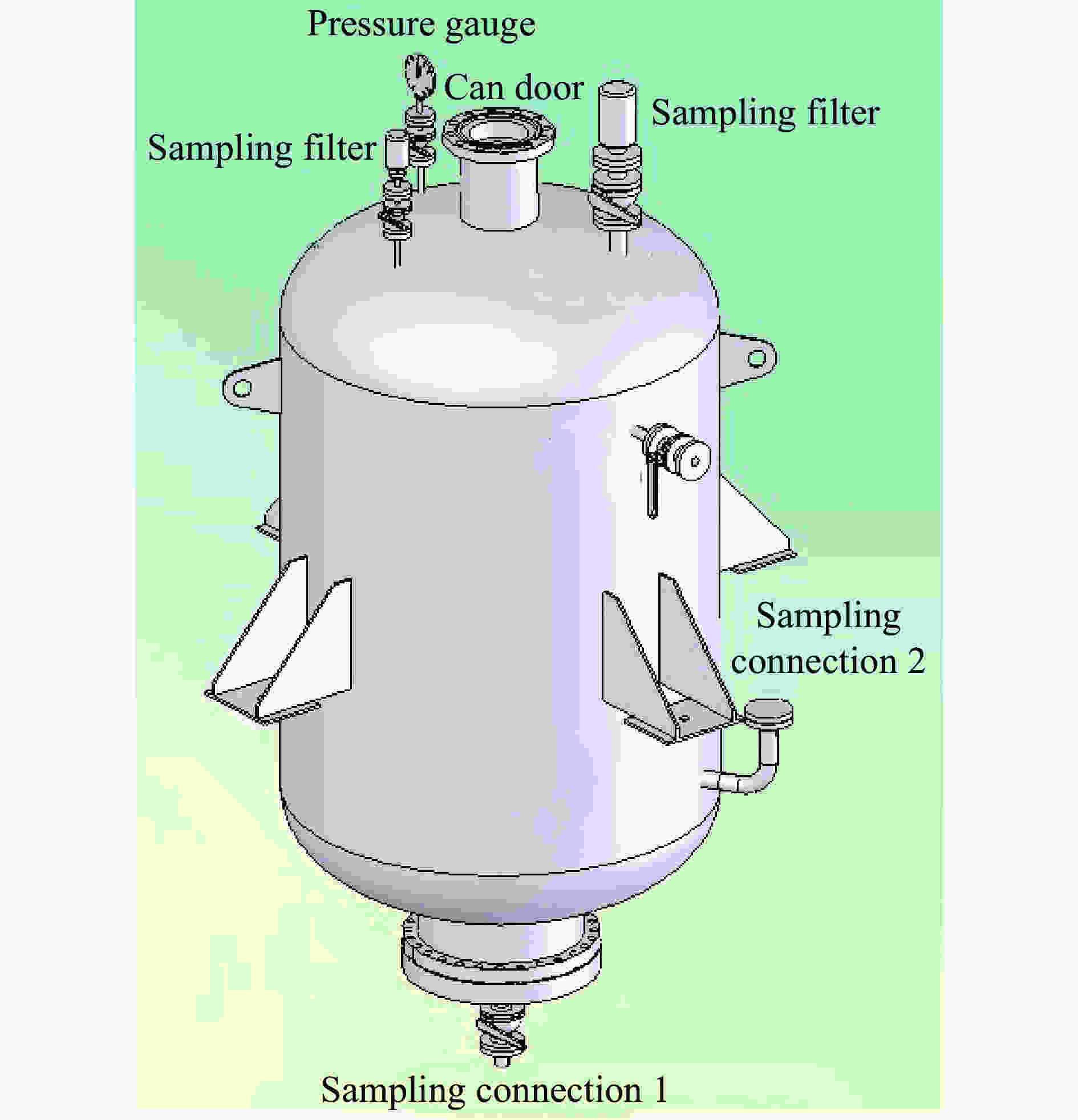 Pressure gauge
Can door
Sampling filter
Sampling filter
Sampling connection 2
Sampling connection 1