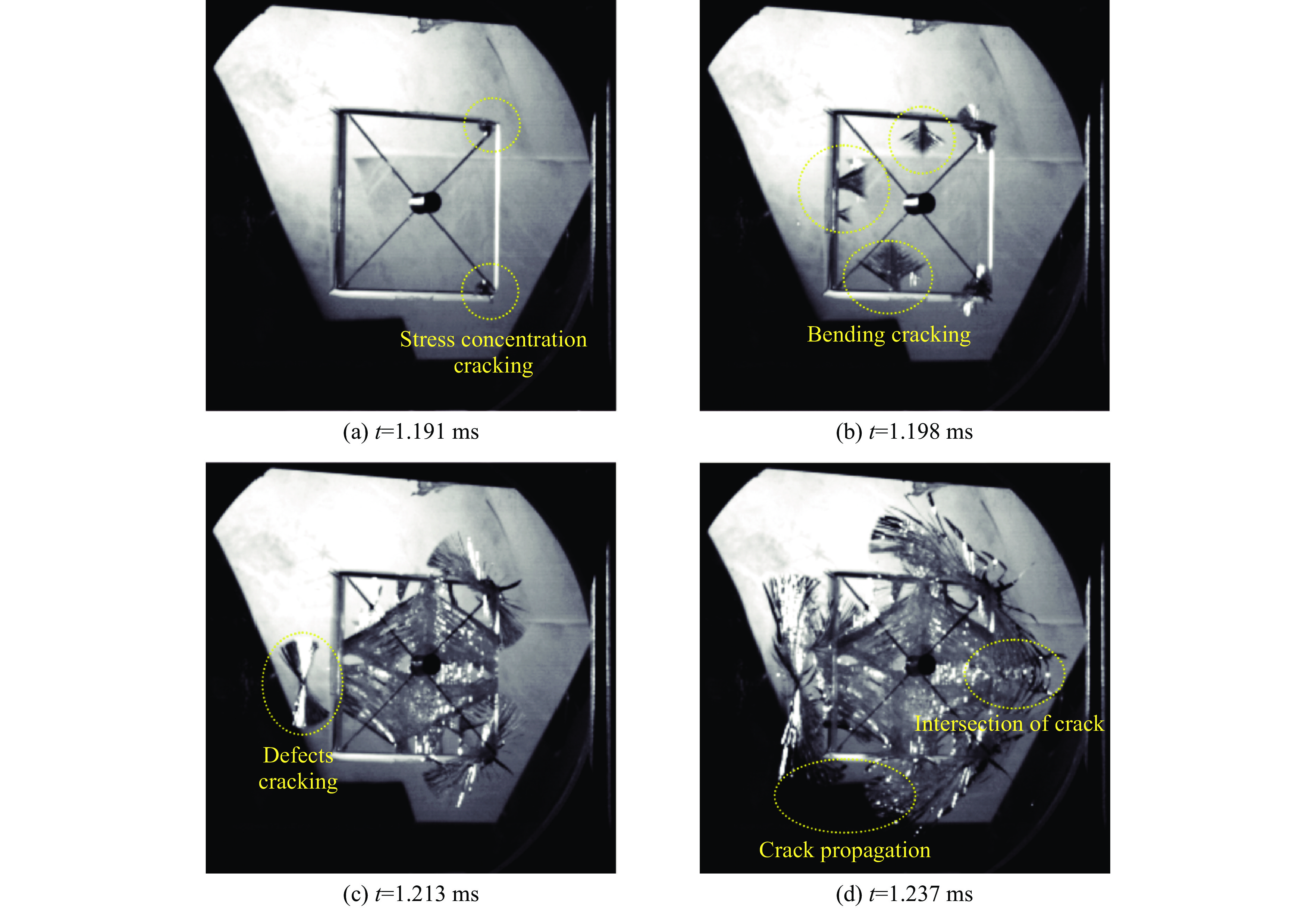 Stress concentration cracking

(a) $t$=1.191 ms

Bending cracking

(b) $t$=1.198 ms

Defects cracking

(c) $t$=1.213 ms

Intersection of crack

Crack propagation

(d) $t$=1.237 ms