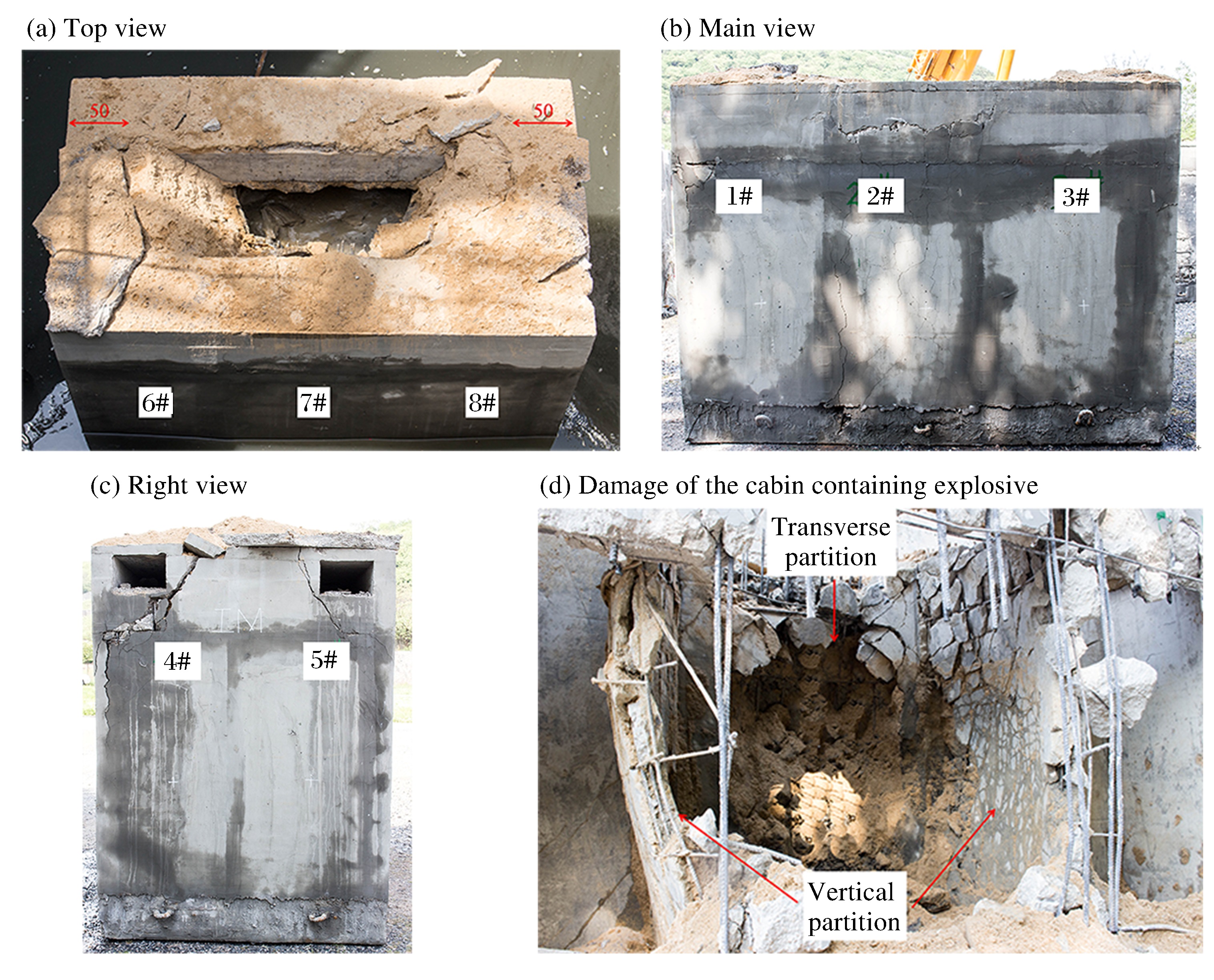 (a) Top view

50

50

6#

7#

8#

(b) Main view

1#

2#

3#

(c) Right view

4#

5#

(d) Damage of the cabin containing explosive

Transverse partition

Vertical partition