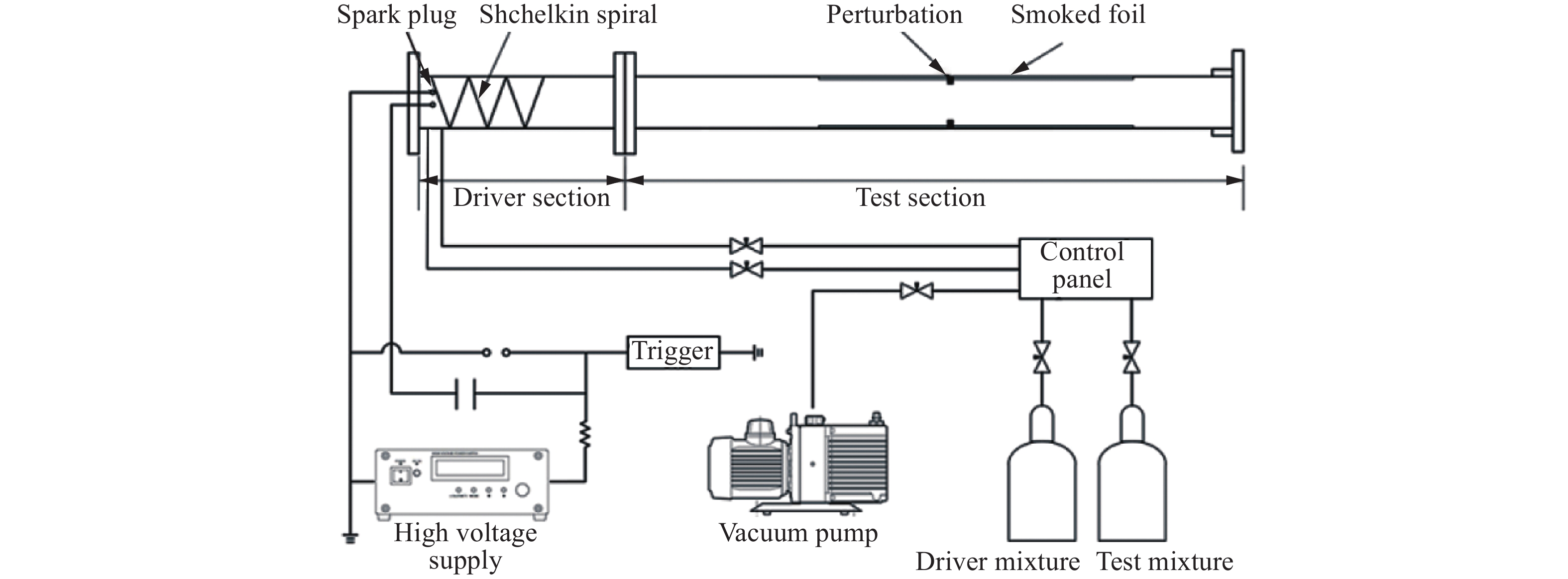 Spark plug
Shchelkin spiral
Perturbation
Smoked foil
Driver section
Test section
Control panel
Trigger
High voltage supply
Vacuum pump
Driver mixture
Test mixture