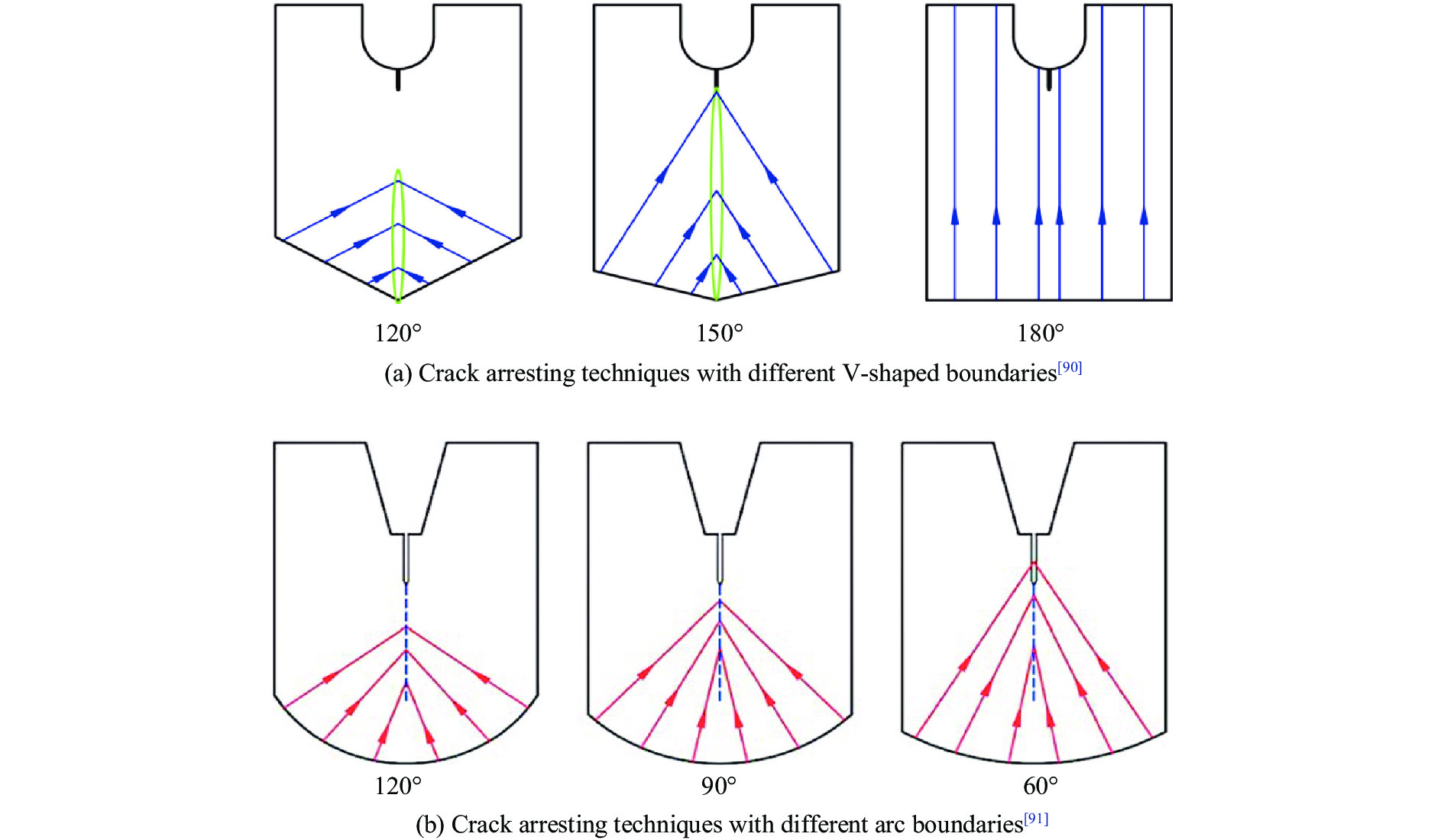 120°

150°

180°

(a) Crack arresting techniques with different V-shaped boundaries$^{[90]}$

120°

90°

60°

(b) Crack arresting techniques with different arc boundaries$^{[91]}$