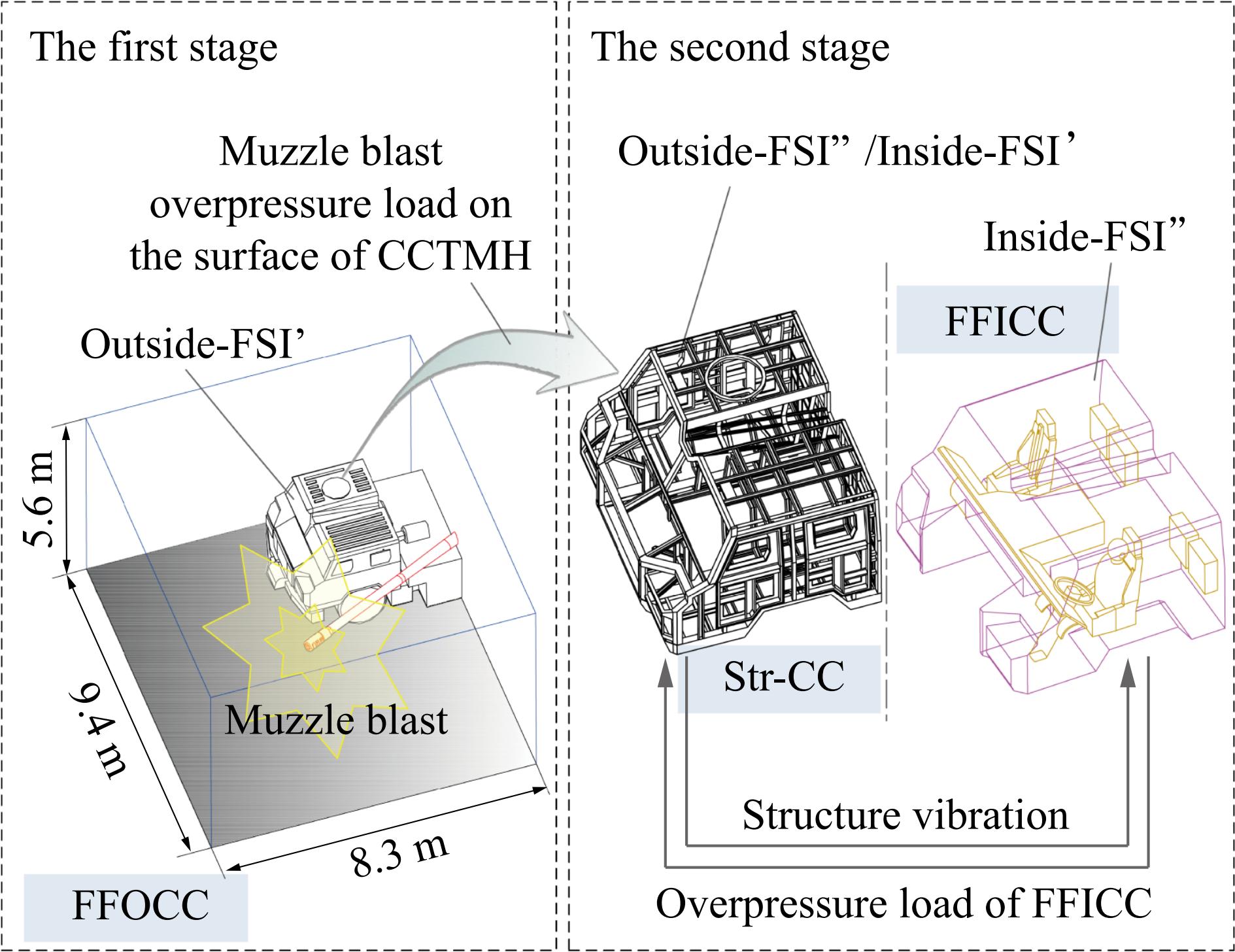 The first stage

Muzzle blast overpressure load on the surface of CCTMH

Outside-FSI’

5.6 m

9.4 m

8.3 m

Muzzle blast

FFOCC

The second stage

Outside-FSI” /Inside-FSI’

Inside-FSI”

FFICC

Str-CC

Structure vibration

Overpressure load of FFICC