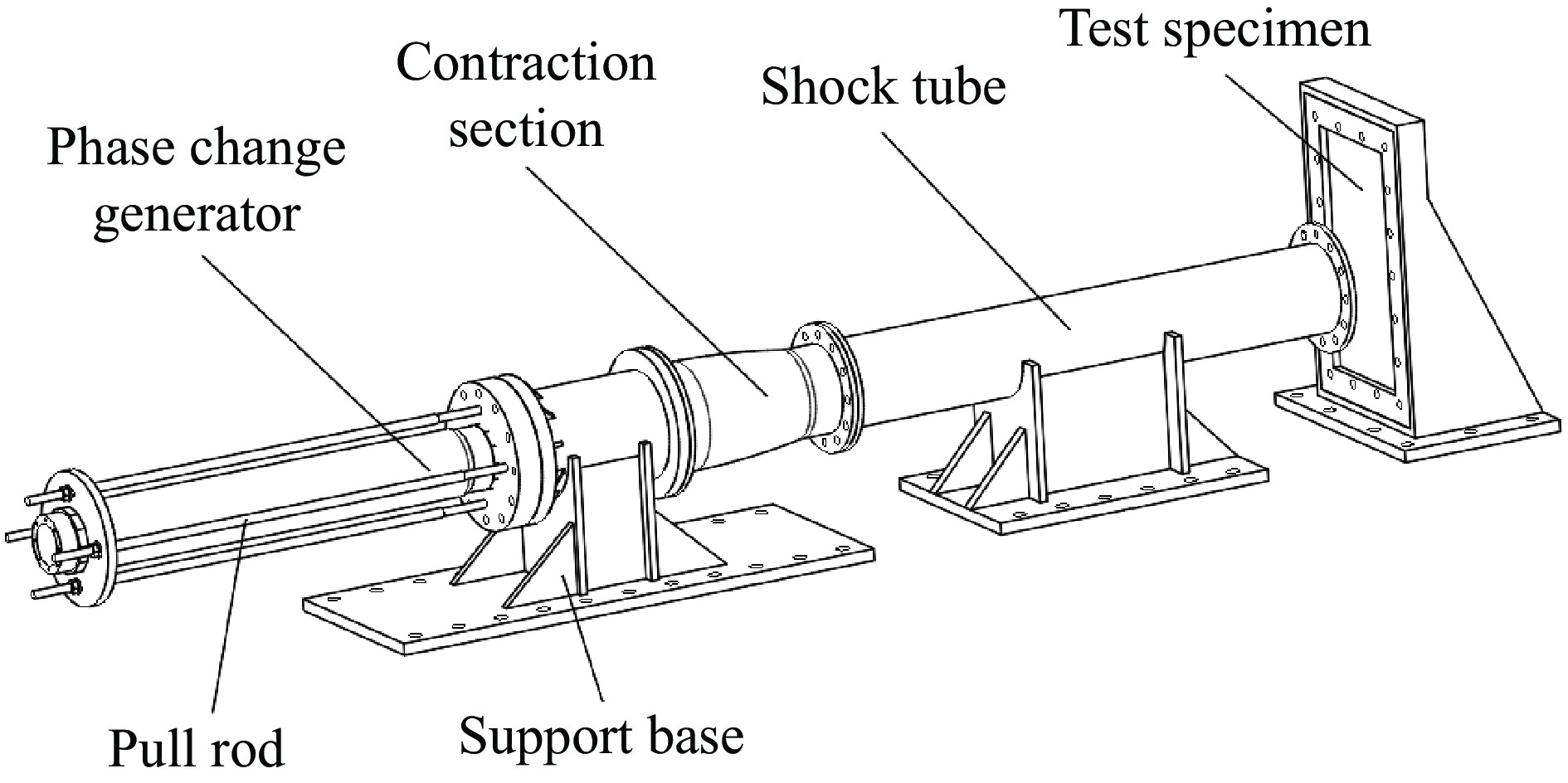 Test specimen

Contraction section

Shock tube

Phase change generator

Pull rod

Support base