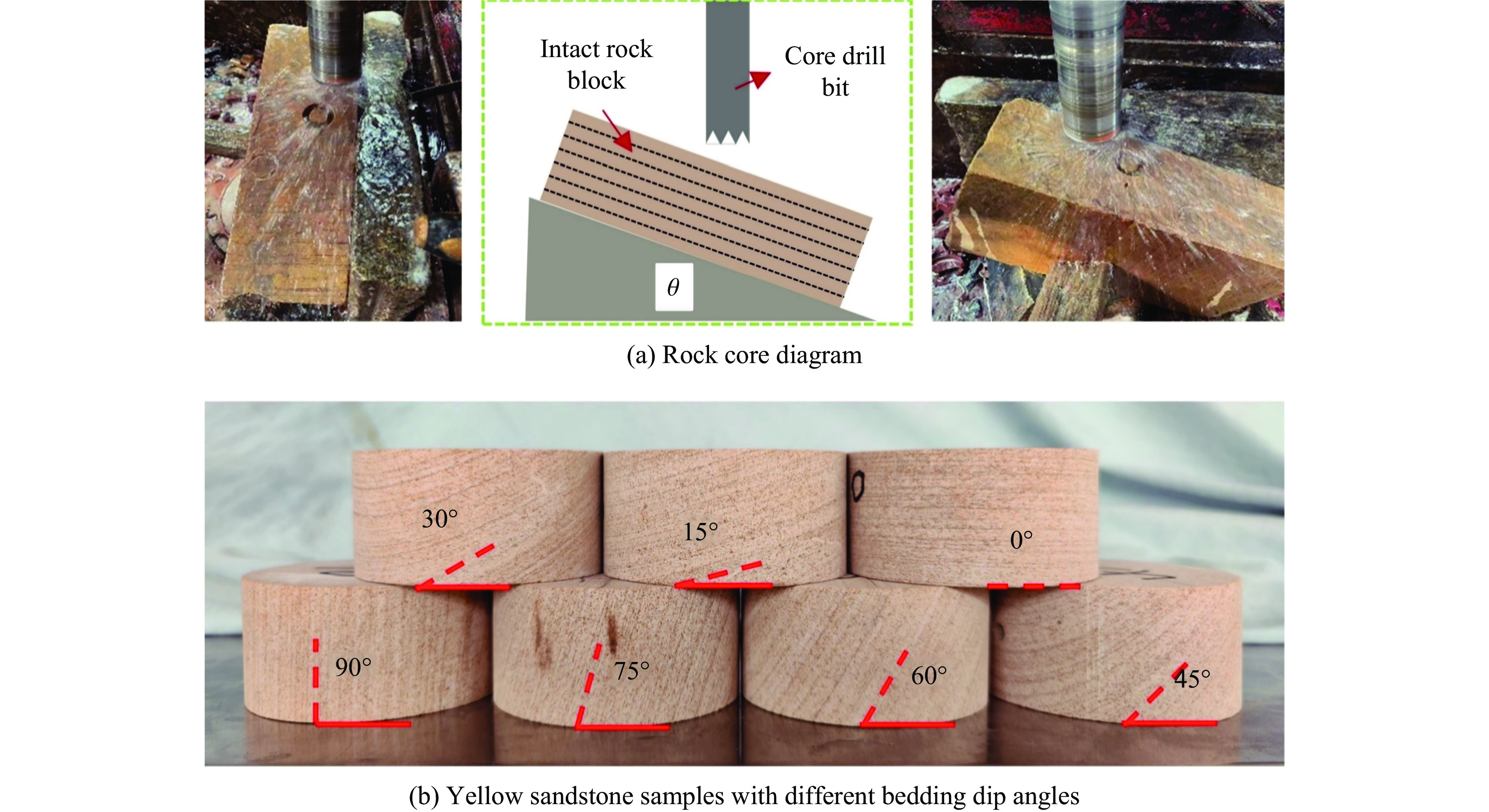 Intact rock block

Core drill bit

$\theta$

(a) Rock core diagram

30°

15°

0°

90°

75°

60°

45°

(b) Yellow sandstone samples with different bedding dip angles