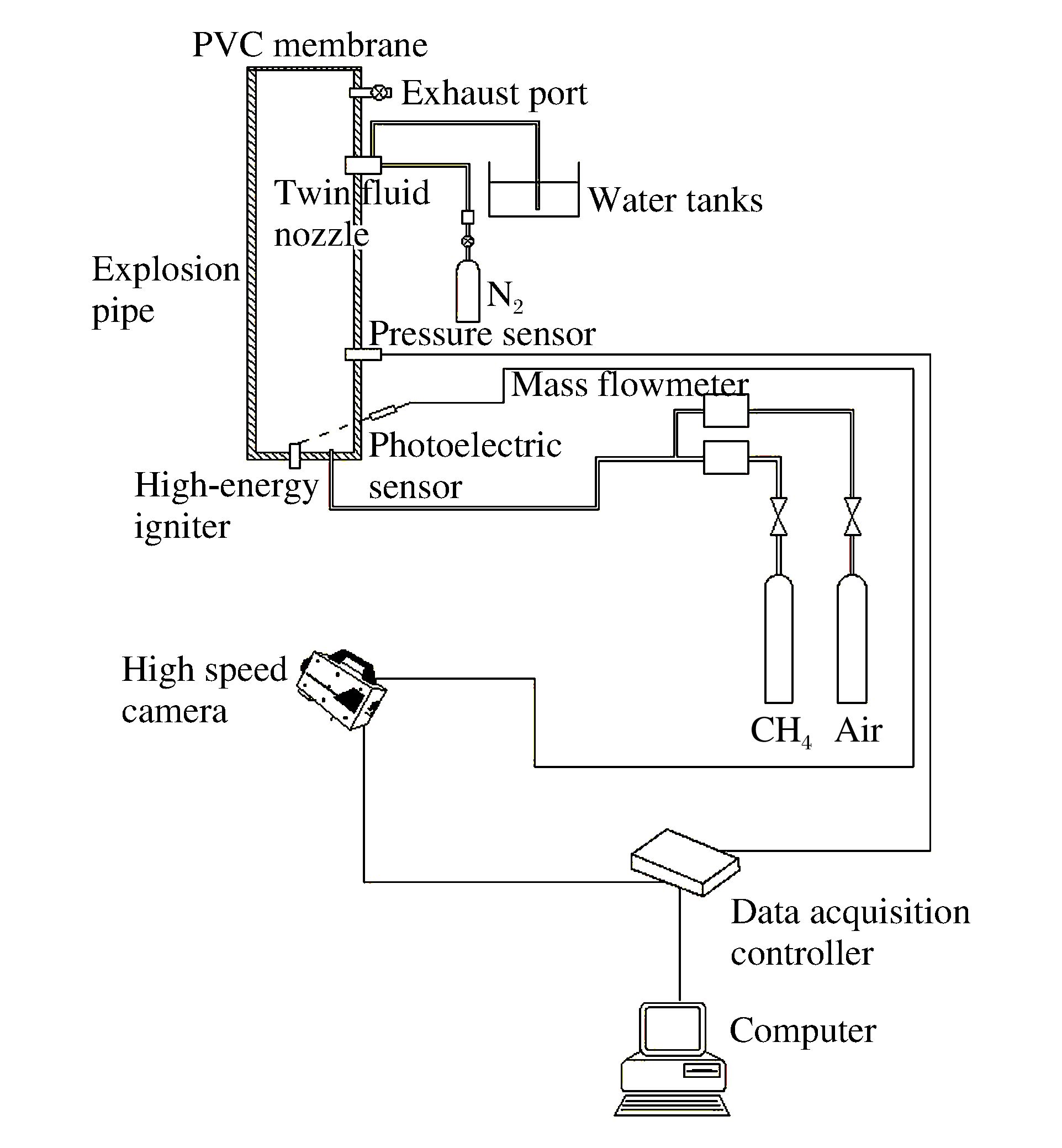 PVC membrane

Exhaust port

Twin fluid nozzle

Water tanks

Explosion pipe

$N_2$

Pressure sensor

Mass flowmeter

Photoelectric sensor

High-energy igniter

High speed camera

$CH_4$

Air

Data acquisition controller

Computer