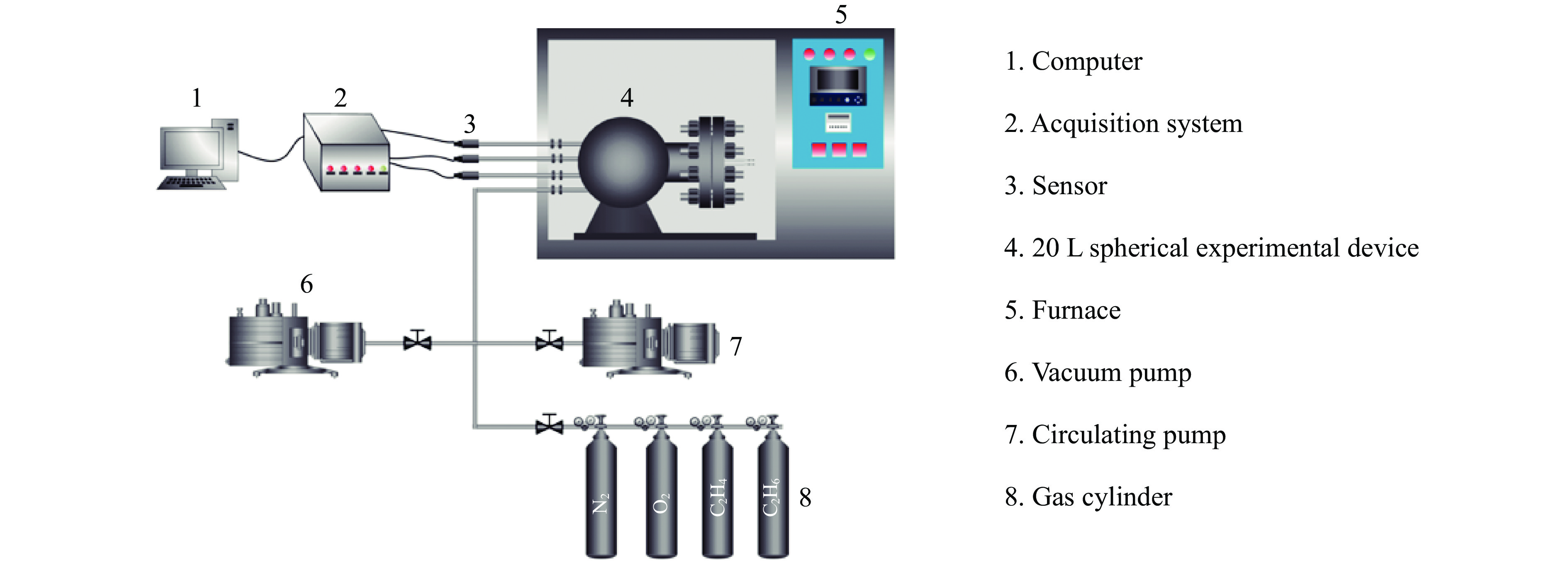 5

1

2

3

4

6

7

$N_2$

$O_2$

$C_2H_4$

$C_2H_6$

8

1. Computer

2. Acquisition system

3. Sensor

4. 20 L spherical experimental device

5. Furnace

6. Vacuum pump

7. Circulating pump

8. Gas cylinder