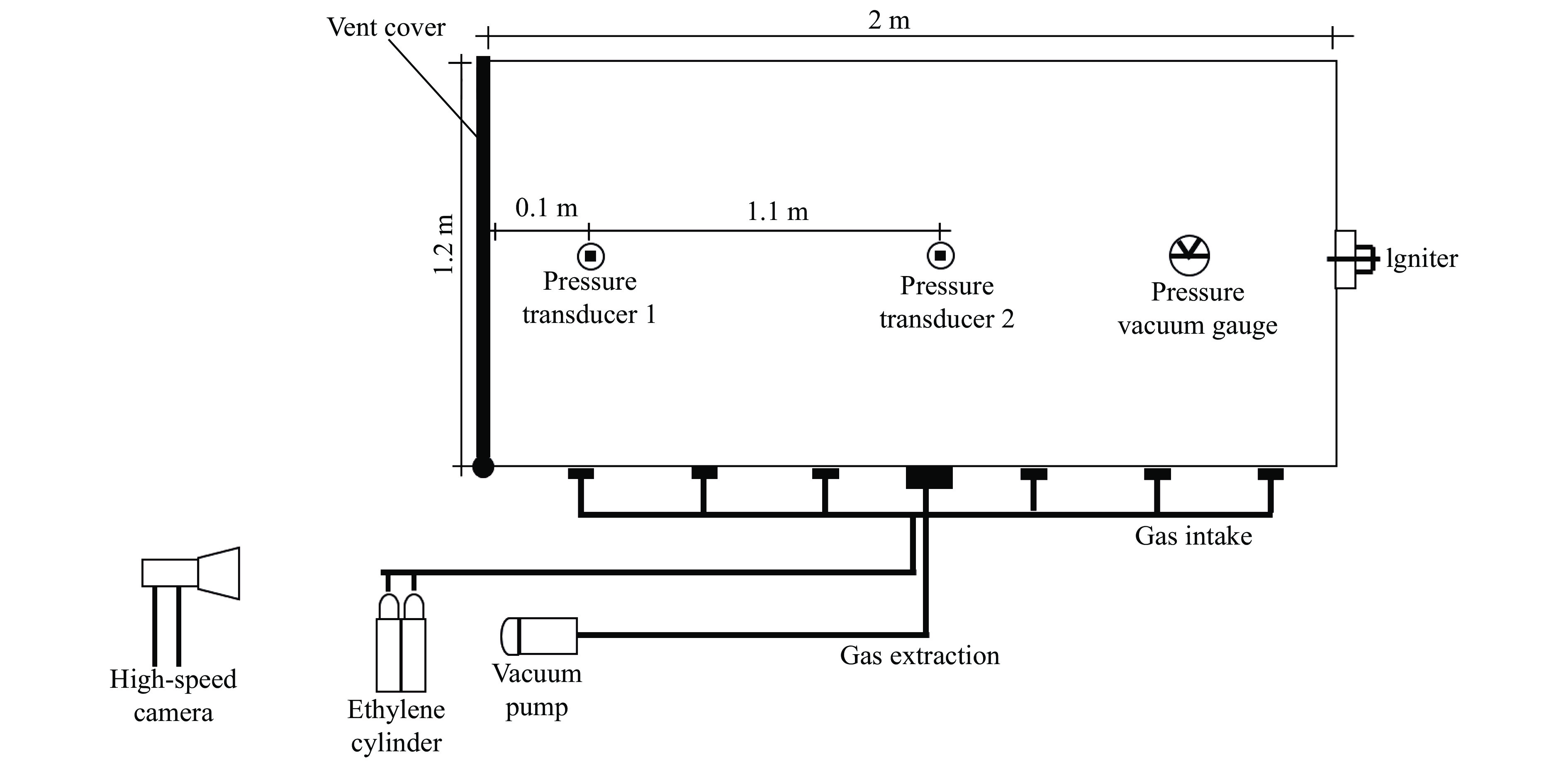 Vent cover
2 m
1.2 m
0.1 m
1.1 m
Pressure transducer 1
Pressure transducer 2
Pressure vacuum gauge
lgniter
Gas intake
Gas extraction
High-speed camera
Ethylene cylinder
Vacuum pump