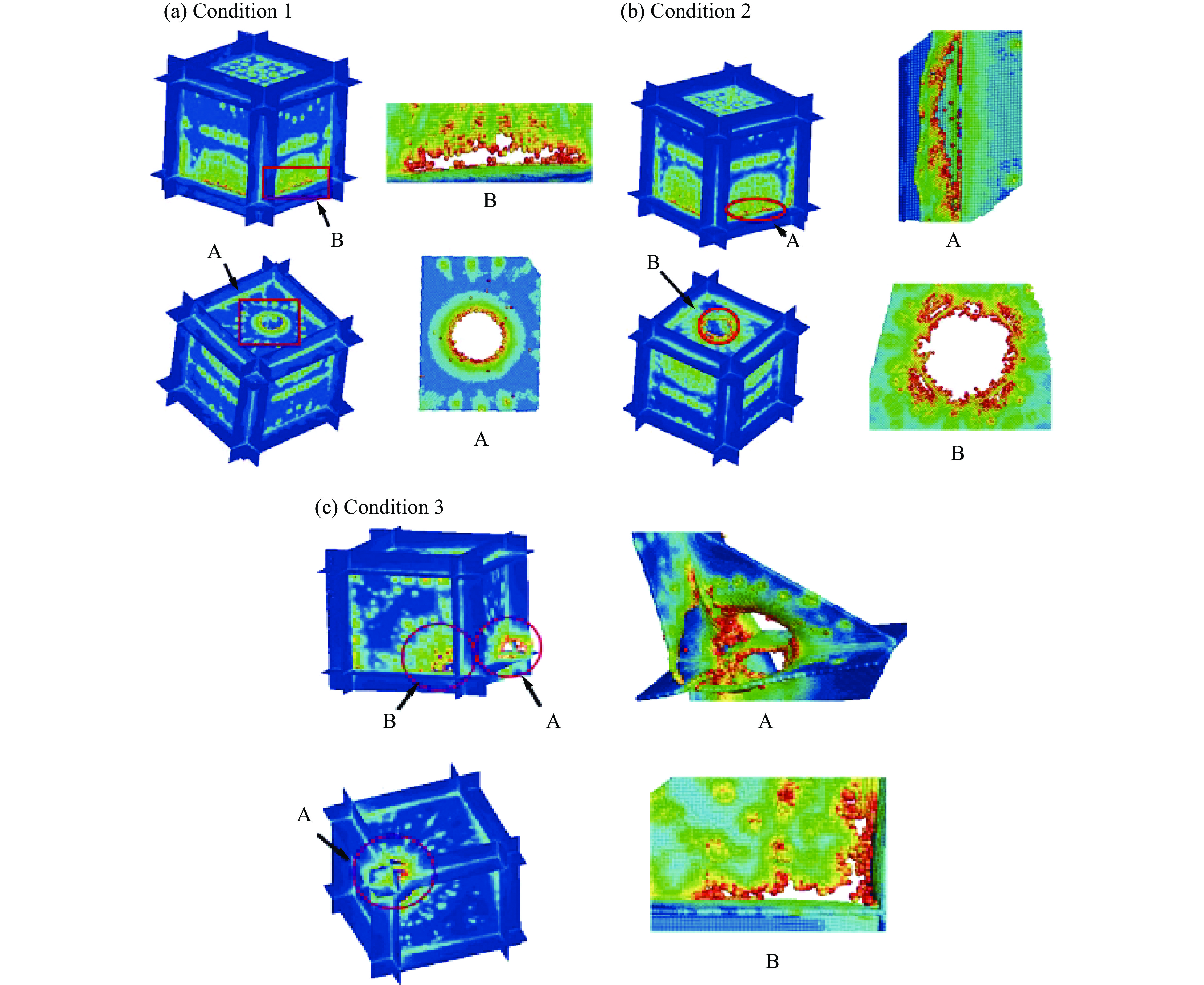 (a) Condition 1

B

B

A

A

(b) Condition 2

A

A

B

B

(c) Condition 3

B

A

A

A

B