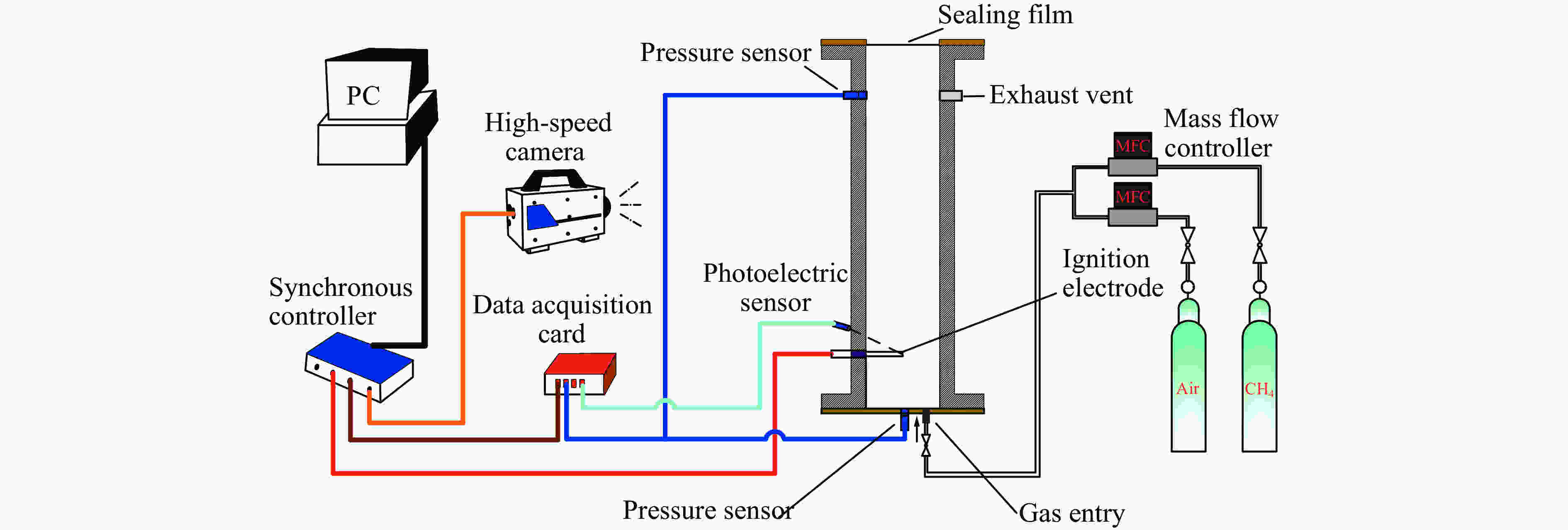 Sealing film

Pressure sensor

PC

Exhaust vent

High-speed camera

Mass flow controller

MFC

MFC

Photoelectric sensor

Ignition electrode

Synchronous controller

Data acquisition card

Air

$CH_4$

Pressure sensor

Gas entry