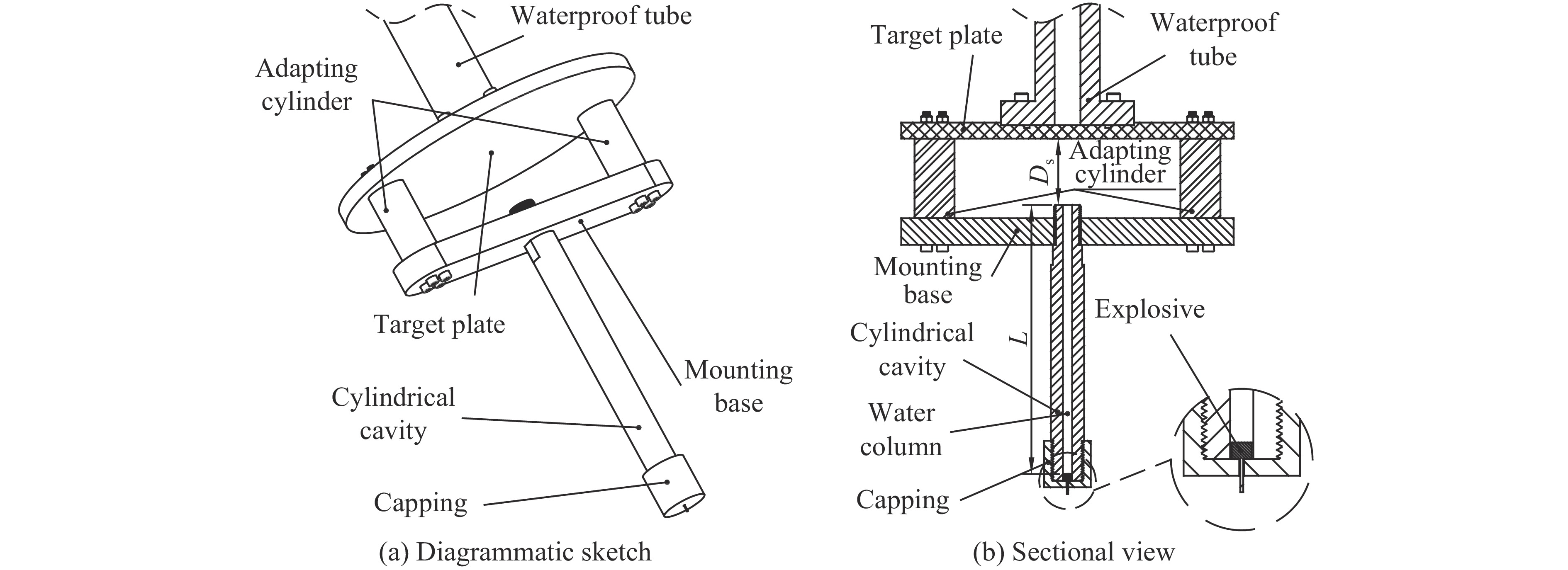 Waterproof tube

Adapting cylinder

Target plate

Mounting base

Cylindrical cavity

Capping

(a) Diagrammatic sketch

Target plate

Waterproof tube

$D_s$

Adapting cylinder

Mounting base

$L$

Explosive

Cylindrical cavity

Water column

Capping

(b) Sectional view