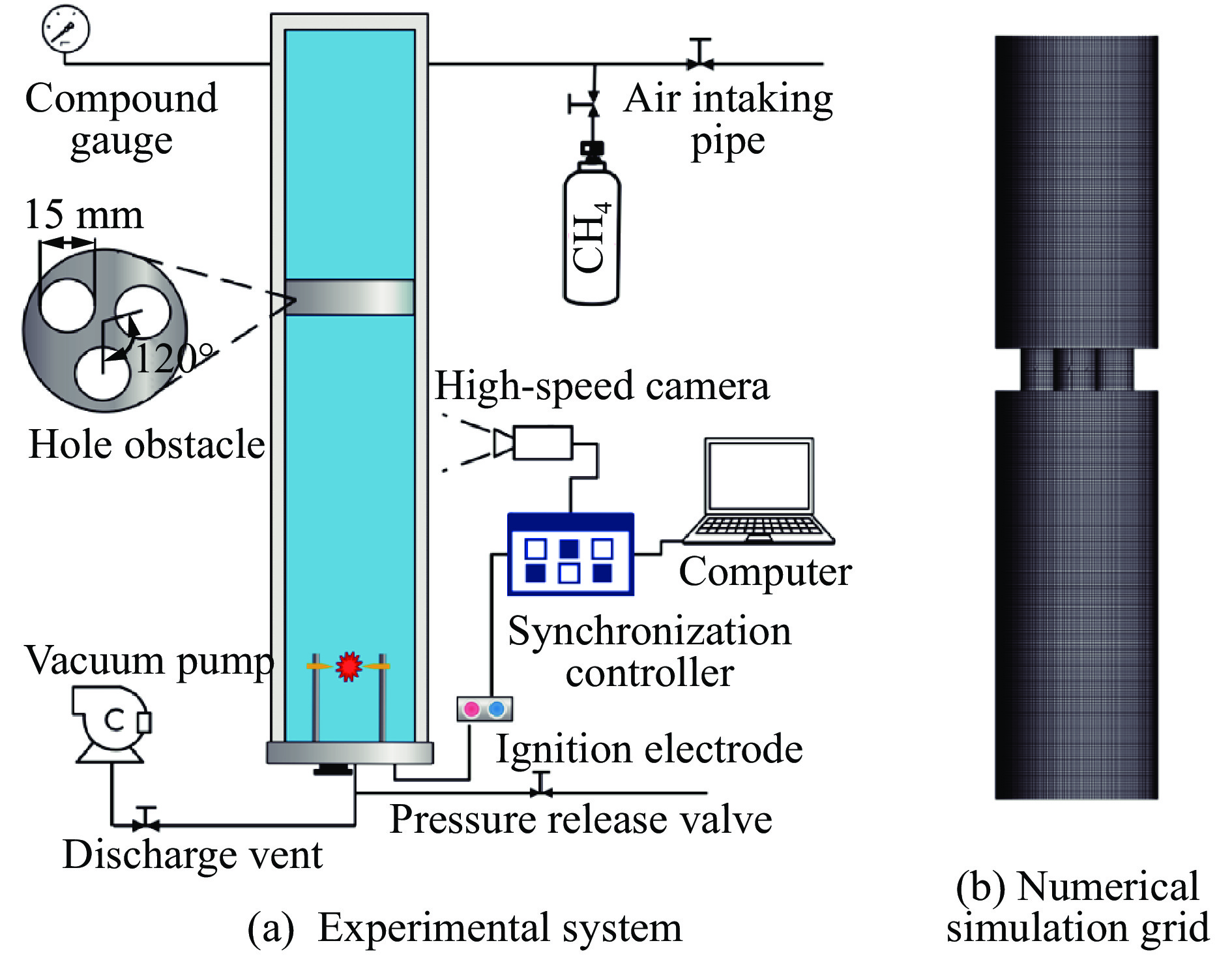 Compound gauge

Air intaking pipe

$CH_4$

15 mm

120°

Hole obstacle

High-speed camera

Computer

Synchronization controller

Vacuum pump

Ignition electrode

Pressure release valve

Discharge vent

(a) Experimental system

(b) Numerical simulation grid