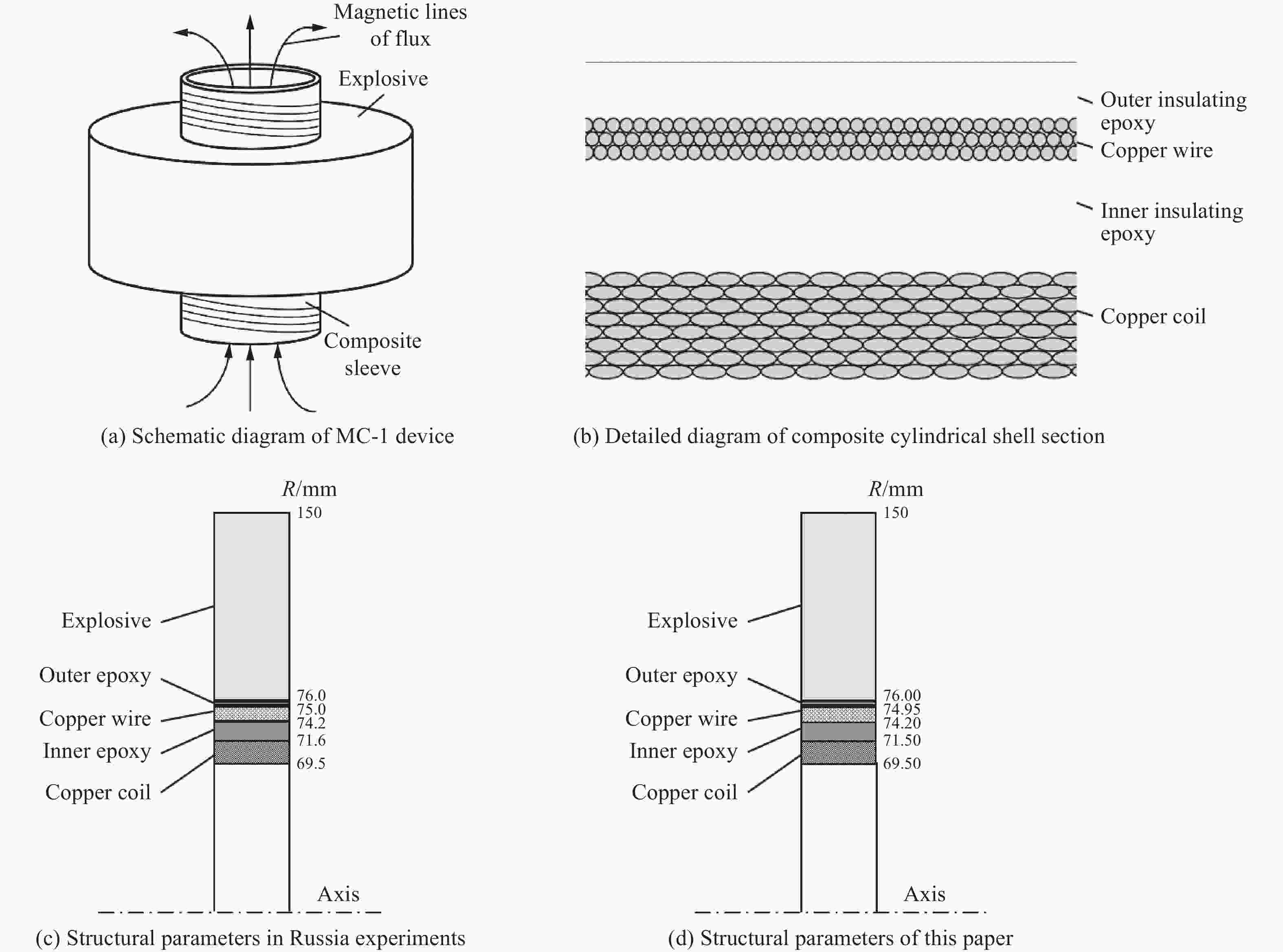 Magnetic lines of flux

Explosive

Composite sleeve

(a) Schematic diagram of MC-1 device

Outer insulating epoxy

Copper wire

Inner insulating epoxy

Copper coil

(b) Detailed diagram of composite cylindrical shell section

$R$/mm

150

Explosive

Outer epoxy

Copper wire

Inner epoxy

Copper coil

76.0
75.0
74.2
71.6
69.5

Axis

(c) Structural parameters in Russia experiments

$R$/mm

150

Explosive

Outer epoxy

Copper wire

Inner epoxy

Copper coil

76.00
74.95
74.20
71.50
69.50

Axis

(d) Structural parameters of this paper