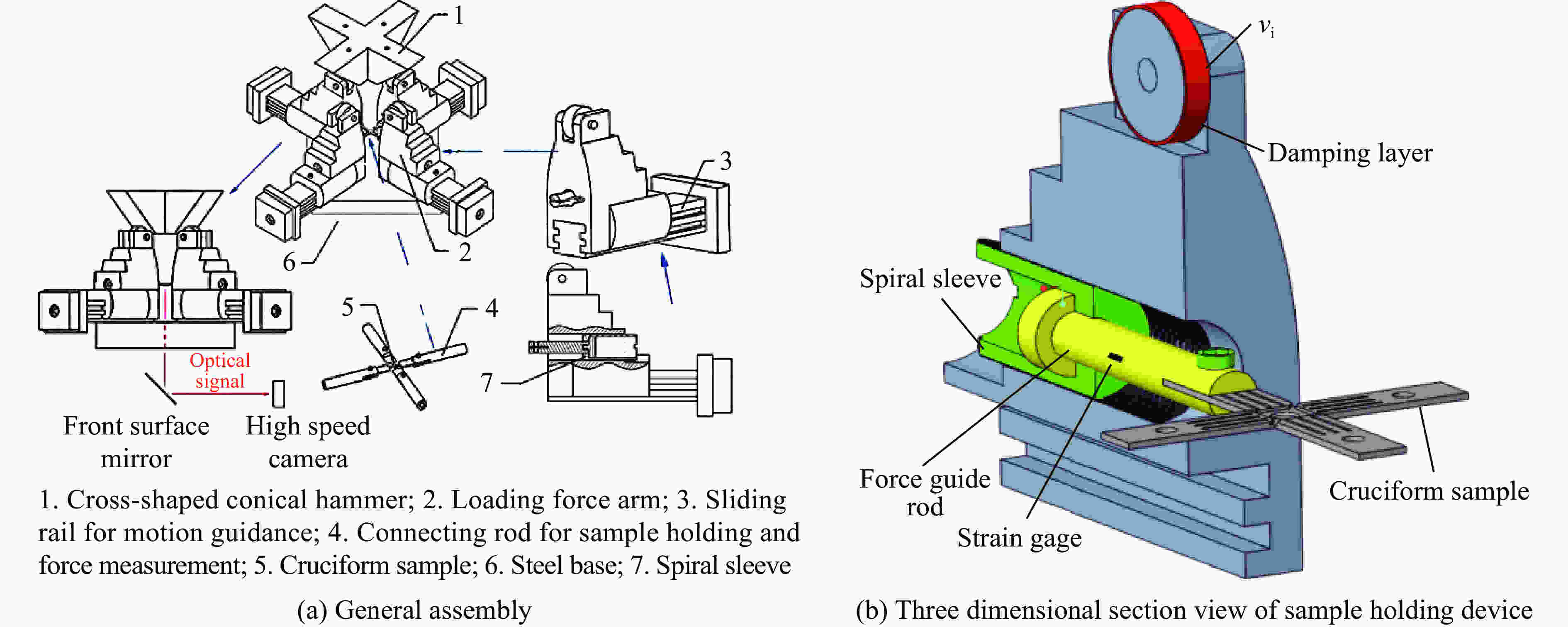 1

3

6

2

5

4

7

Optical signal

Front surface mirror

High speed camera

1. Cross-shaped conical hammer; 2. Loading force arm; 3. Sliding rail for motion guidance; 4. Connecting rod for sample holding and force measurement; 5. Cruciform sample; 6. Steel base; 7. Spiral sleeve

(a) General assembly

$v_i$

Damping layer

Spiral sleeve

Force guide rod

Strain gage

Cruciform sample

(b) Three dimensional section view of sample holding device