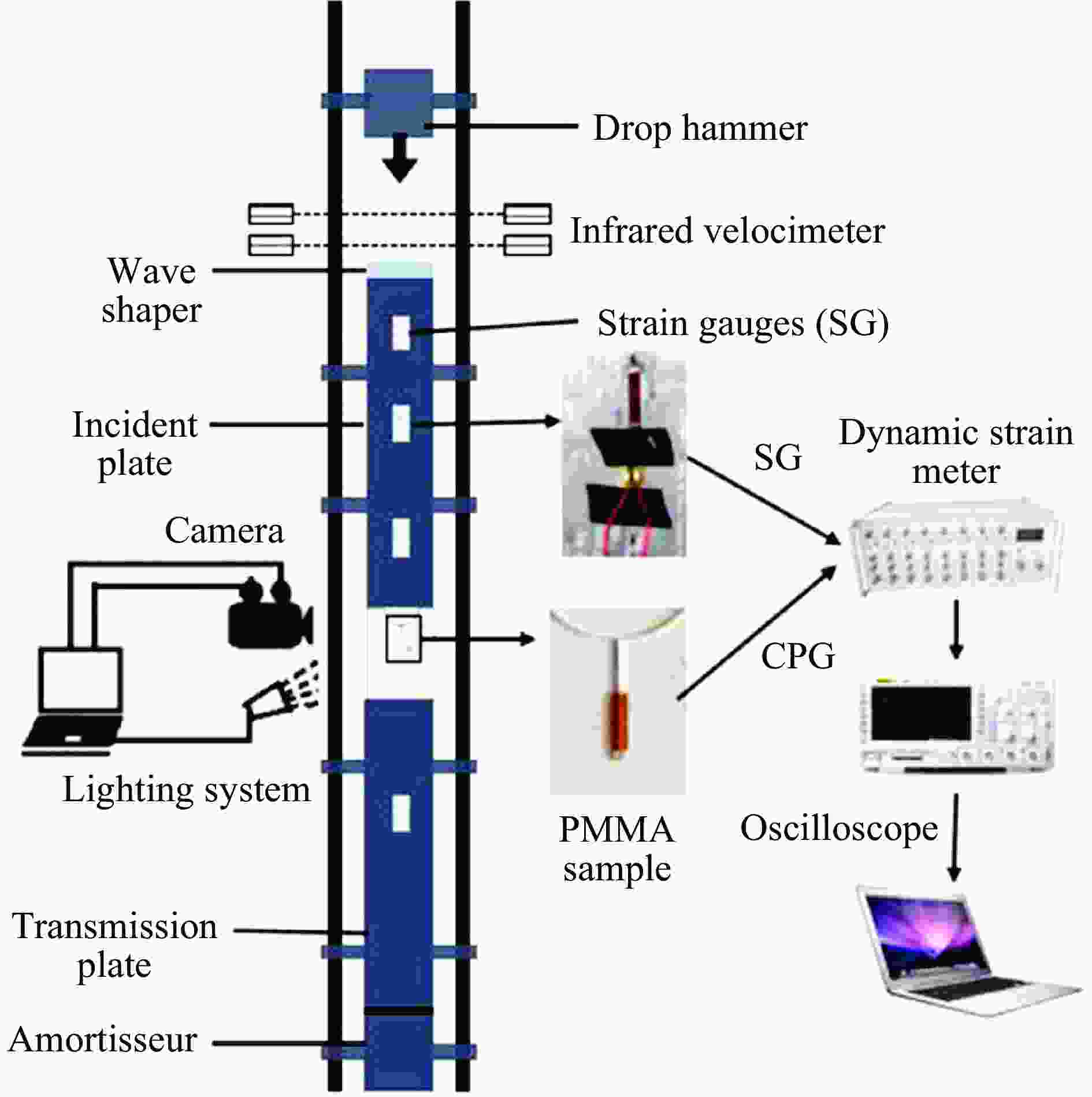 Drop hammer

Infrared velocimeter

Wave shaper

Strain gauges (SG)

Incident plate

SG

Dynamic strain meter

Camera

CPG

Lighting system

PMMA sample

Oscilloscope

Transmission plate

Amortisseur