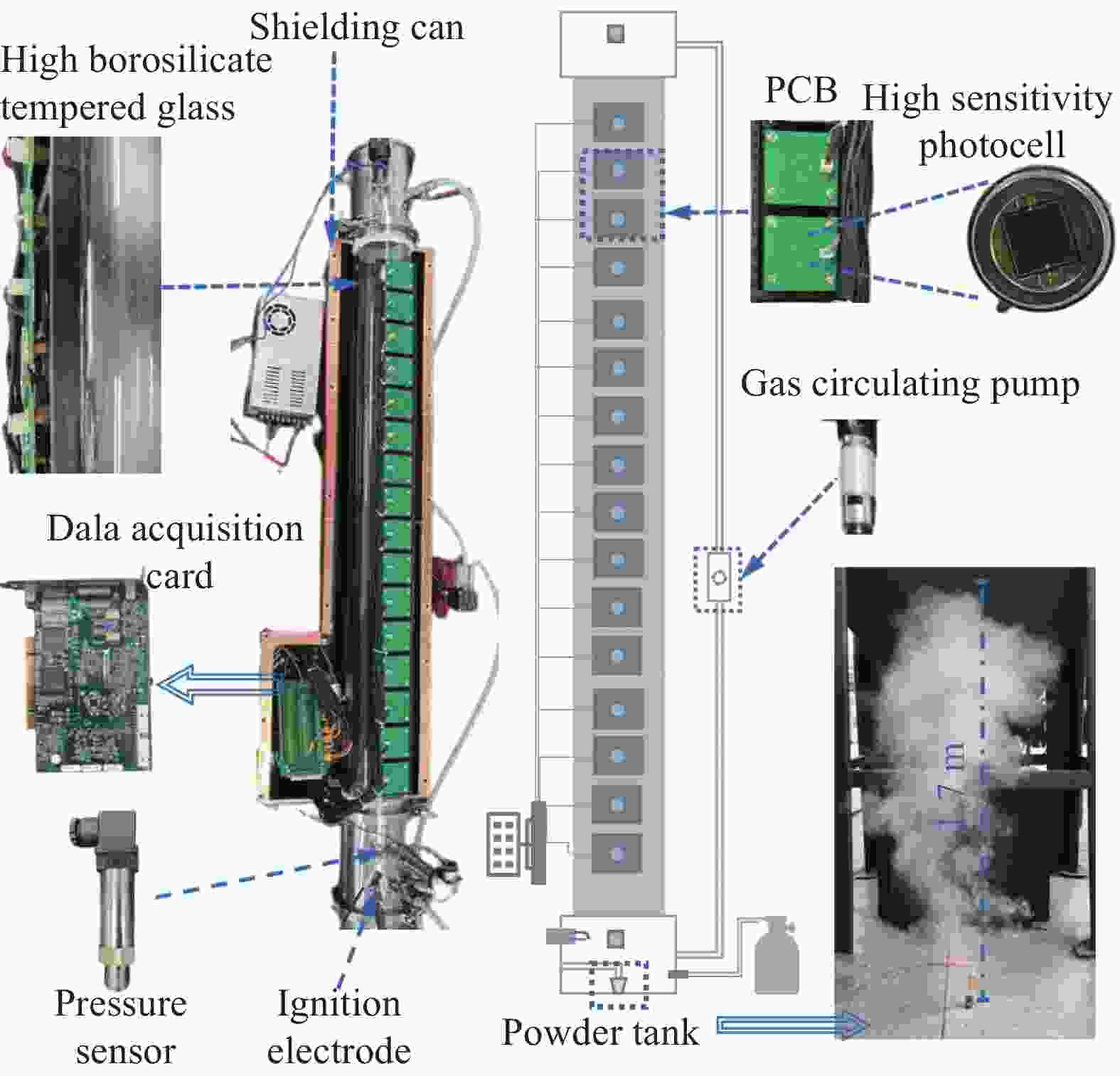 Shielding can

High borosilicate tempered glass

PCB

High sensitivity photocell

Gas circulating pump

Dala acquisition card

1.7 m

Pressure sensor

Ignition electrode

Powder tank