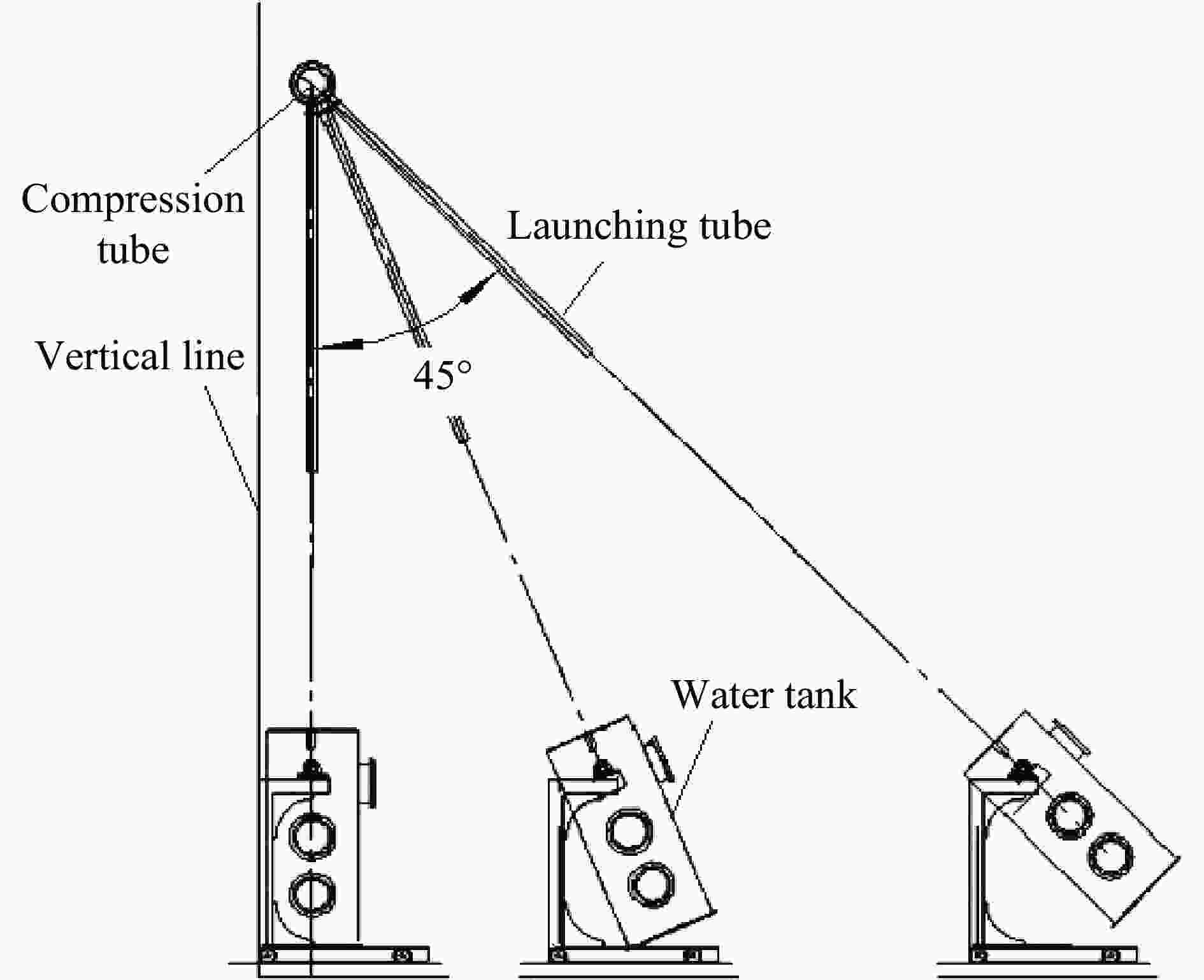 Compression tube

Launching tube

Vertical line

45°

Water tank