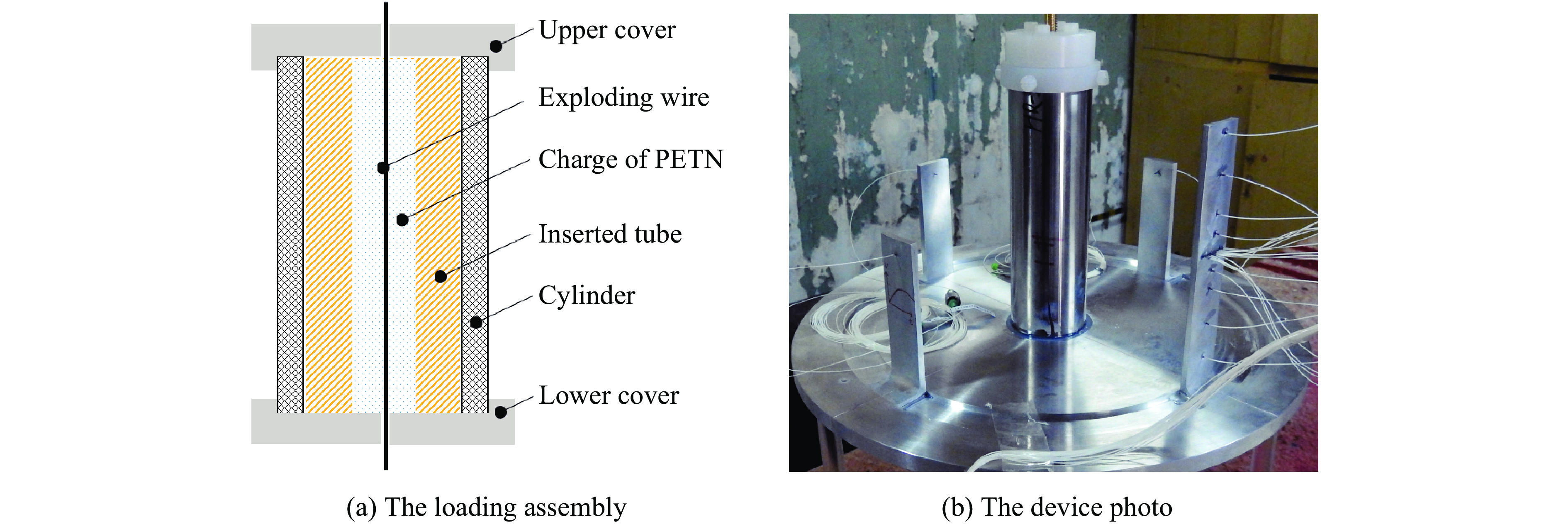 Upper cover
Exploding wire
Charge of PETN
Inserted tube
Cylinder
Lower cover

(a) The loading assembly

(b) The device photo