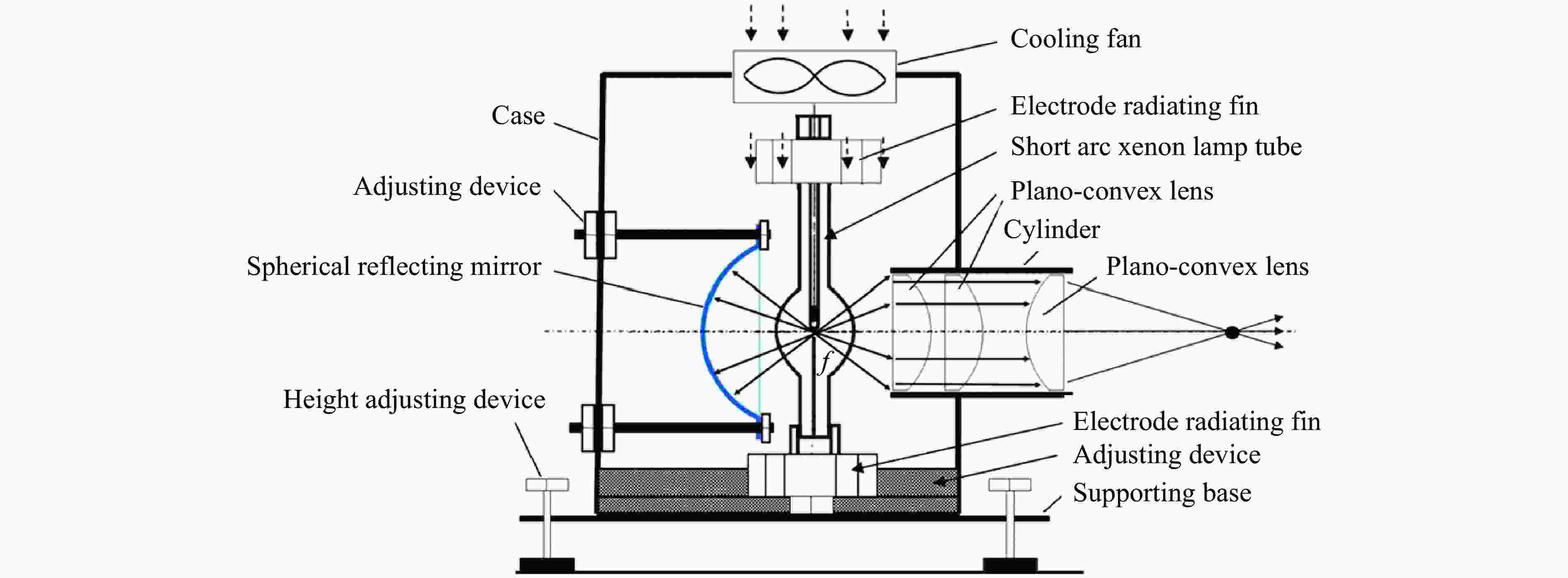 Cooling fan
Case
Electrode radiating fin
Short arc xenon lamp tube
Adjusting device
Plano-convex lens
Cylinder
Spherical reflecting mirror
Plano-convex lens
$f$
Height adjusting device
Electrode radiating fin
Adjusting device
Supporting base