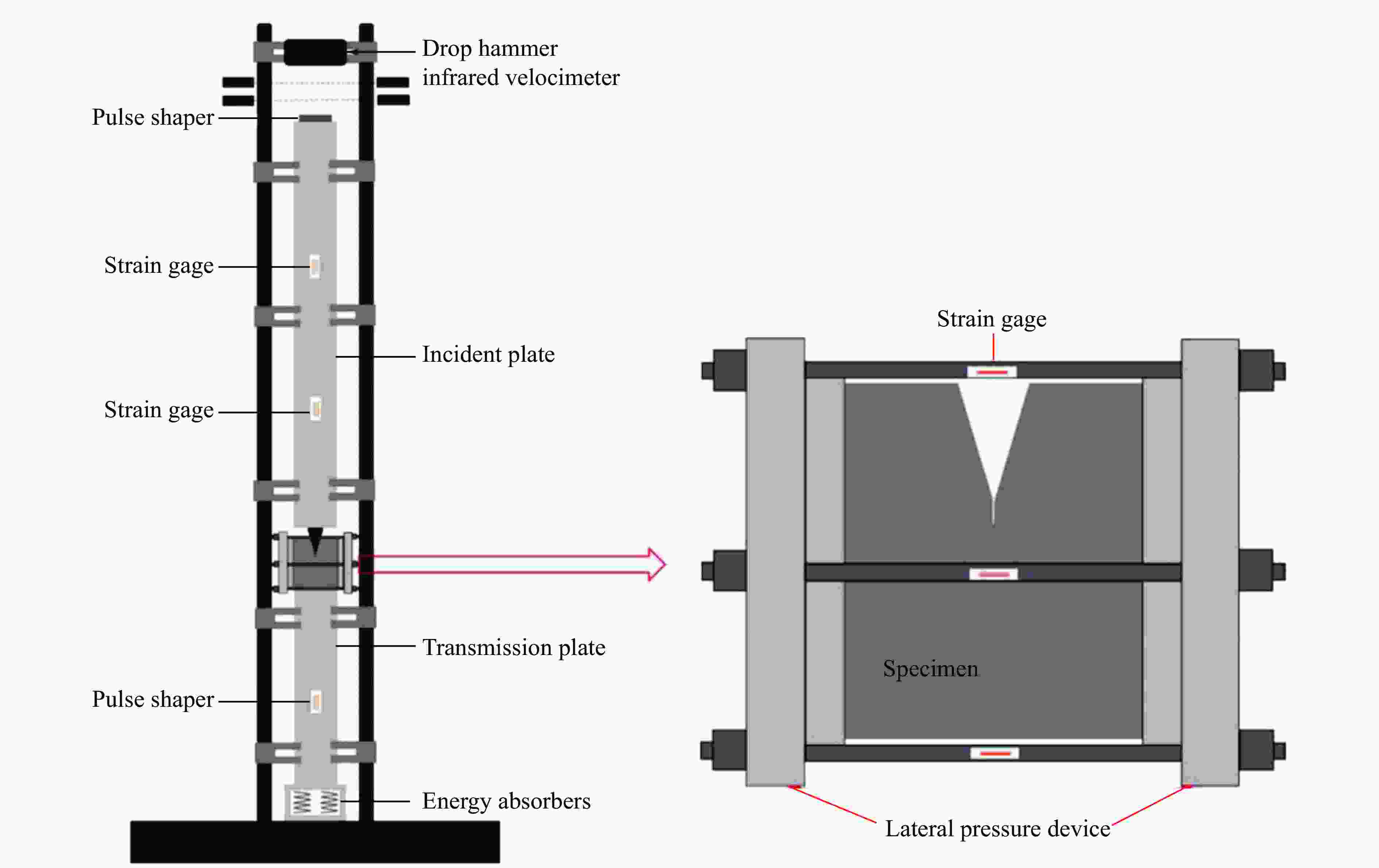 Drop hammer
infrared velocimeter
Pulse shaper
Strain gage
Incident plate
Strain gage
Transmission plate
Pulse shaper
Energy absorbers
Strain gage
Specimen
Lateral pressure device