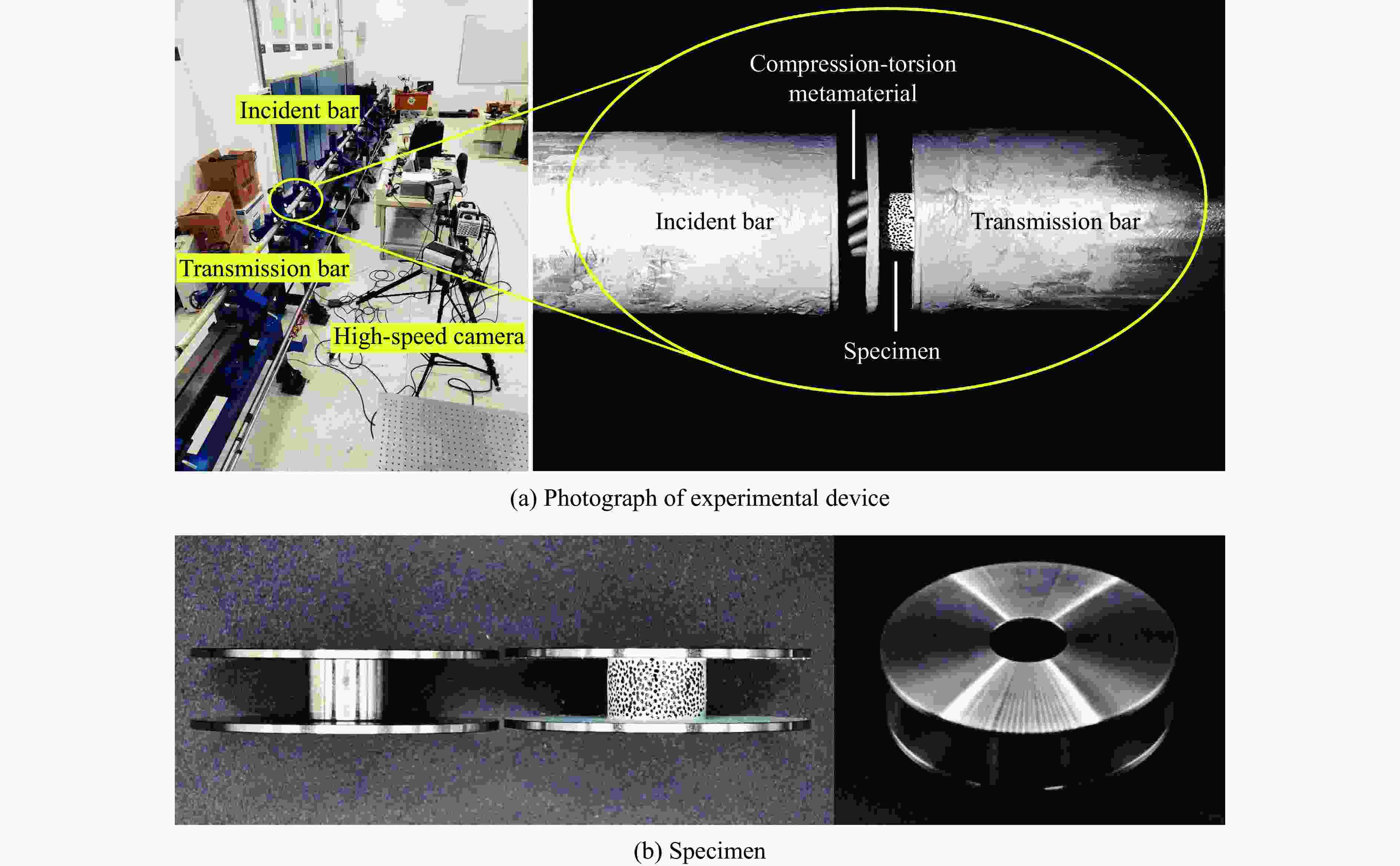 Incident bar

Transmission bar

High-speed camera

Compression-torsion metamaterial

Incident bar

Transmission bar

Specimen

(a) Photograph of experimental device

(b) Specimen