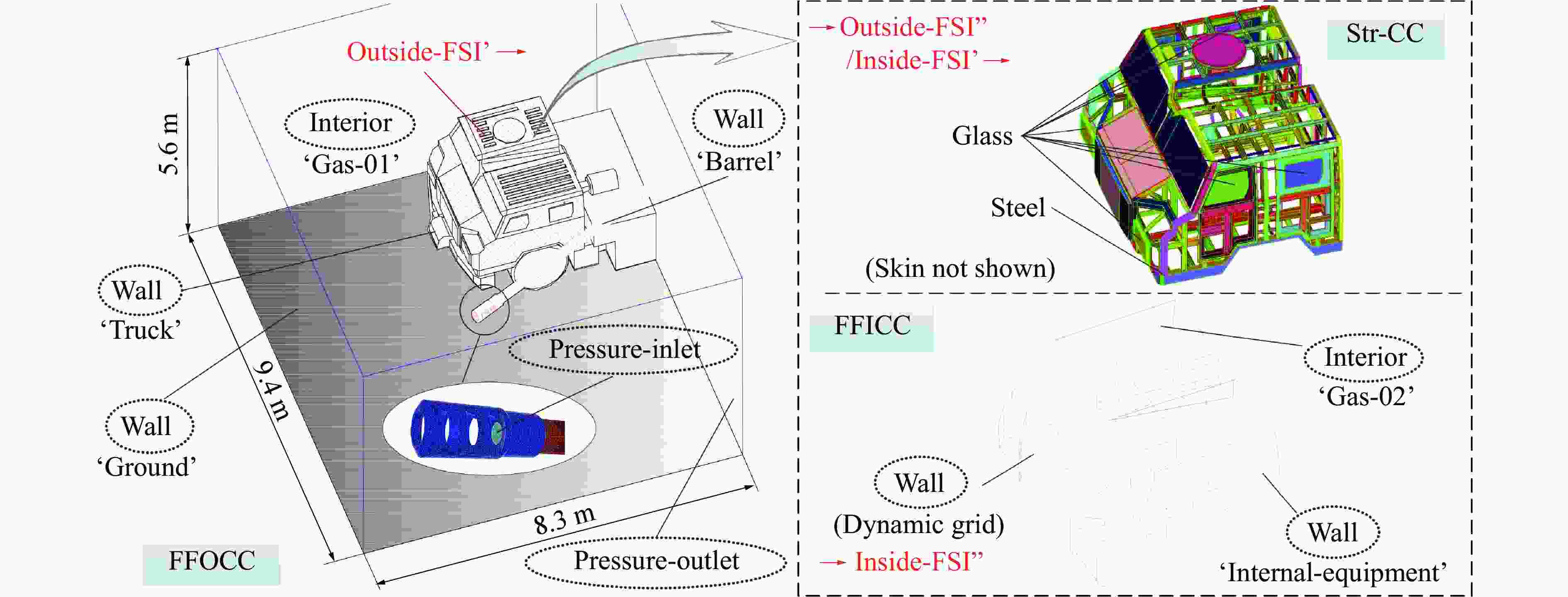 Outside-FSI' →

5.6 m

Interior
'Gas-01'

Wall
'Barrel'

Wall
'Truck'

Wall
'Ground'

9.4 m

Pressure-inlet

8.3 m

Pressure-outlet

FFOCC

→ Outside-FSI"
/Inside-FSI' →

Str-CC

Glass

Steel

(Skin not shown)

FFICC

Interior
'Gas-02'

Wall
(Dynamic grid)
→ Inside-FSI"

Wall
'Internal-equipment'