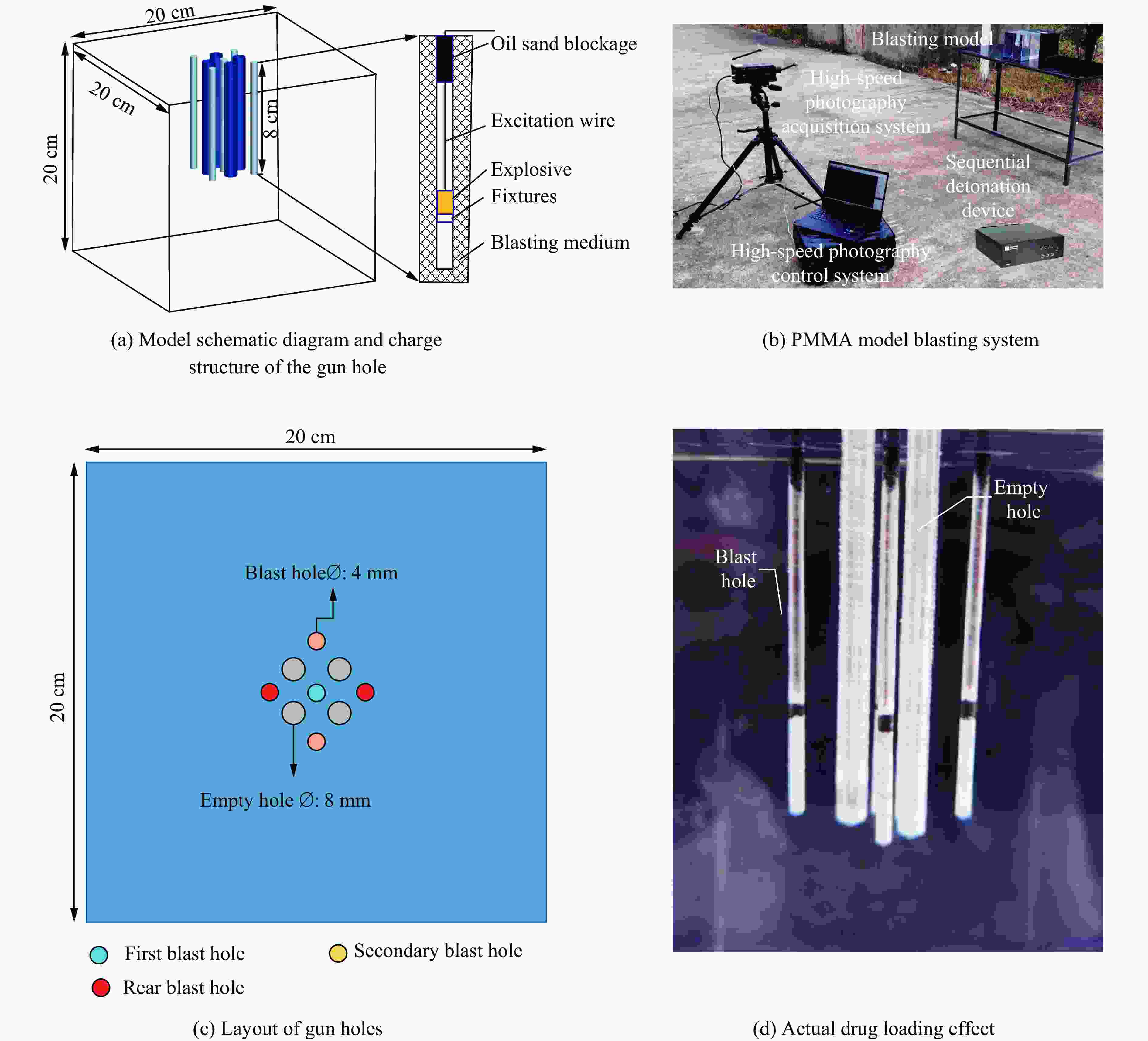 20 cm
20 cm
20 cm
8 cm
Oil sand blockage
Excitation wire
Explosive
Fixtures
Blasting medium

(a) Model schematic diagram and charge structure of the gun hole

Blasting model
High-speed photography acquisition system
Sequential detonation device
High-speed photography control system

(b) PMMA model blasting system

20 cm
20 cm
Blast hole∅: 4 mm
Empty hole ∅: 8 mm

First blast hole
Secondary blast hole
Rear blast hole

(c) Layout of gun holes

Empty hole
Blast hole

(d) Actual drug loading effect