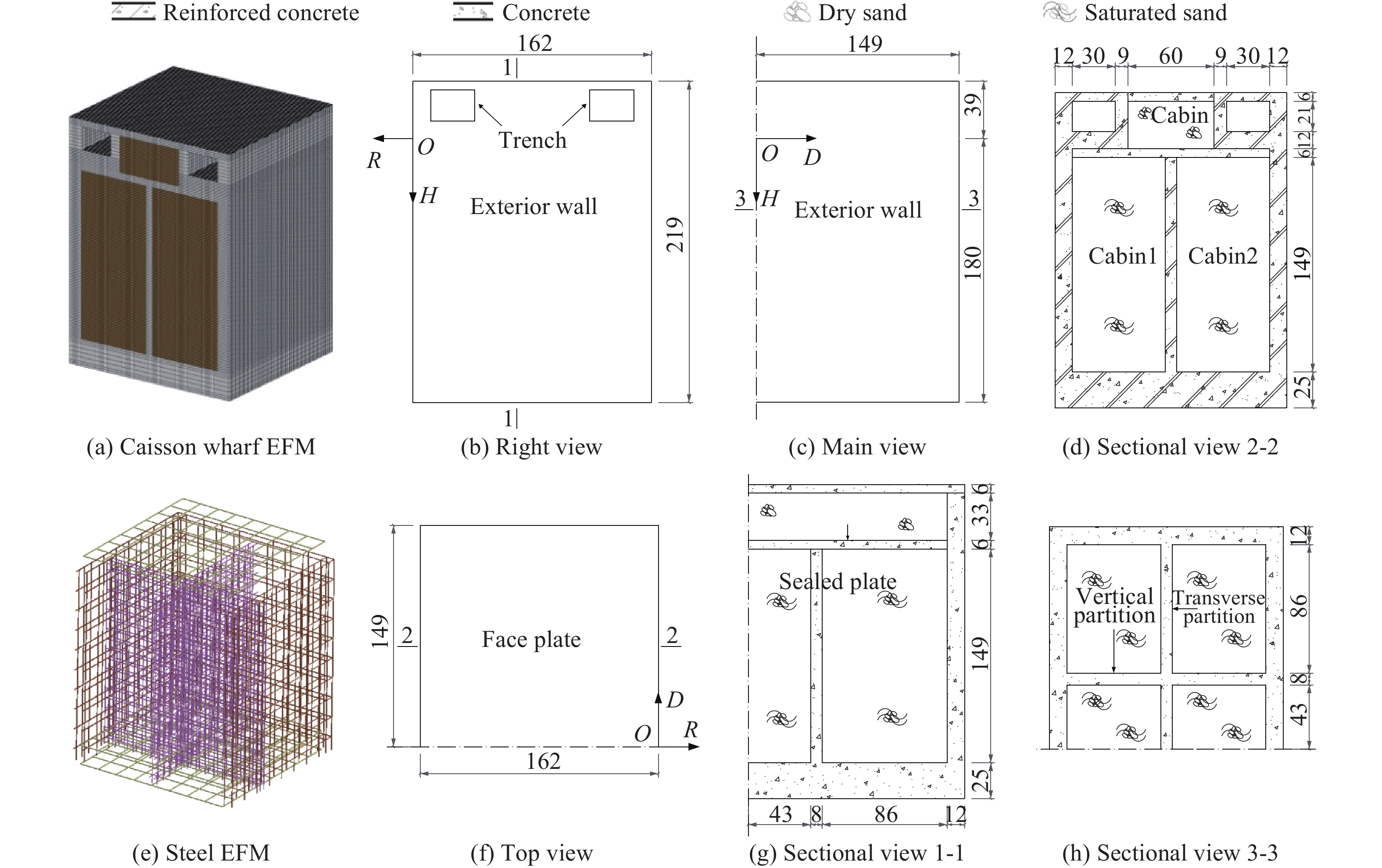 Reinforced concrete Concrete Dry sand Saturated sand

(a) Caisson wharf EFM

162
1
Trench
O
R
H
Exterior wall
219
1
(b) Right view

149
39
O
D
3
H
Exterior wall
3
180
(c) Main view

12 30 9 60 9 30 12
Cabin
6
21
12
6
Cabin1
Cabin2
149
25
(d) Sectional view 2-2

(e) Steel EFM

149
2
Face plate
2
D
O
R
162
(f) Top view

6
33
6
Sealed plate
149
25
43 8 86 12
(g) Sectional view 1-1

12
Vertical partition
Transverse partition
86
8
43
(h) Sectional view 3-3