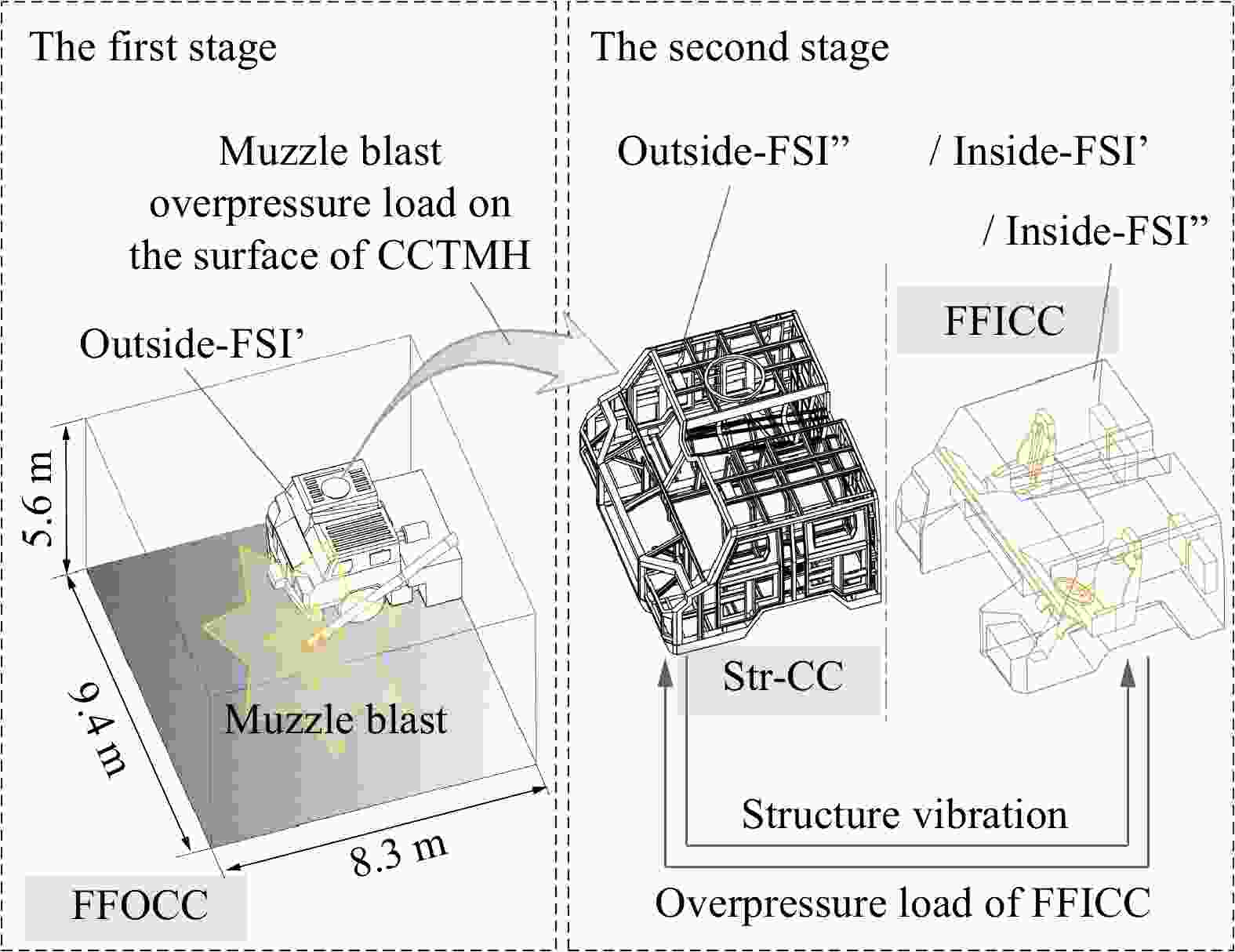 The first stage

Muzzle blast overpressure load on the surface of CCTMH

Outside-FSI’

5.6 m

9.4 m

8.3 m

Muzzle blast

FFOCC

The second stage

Outside-FSI”

/ Inside-FSI’

/ Inside-FSI”

FFICC

Str-CC

Structure vibration

Overpressure load of FFICC