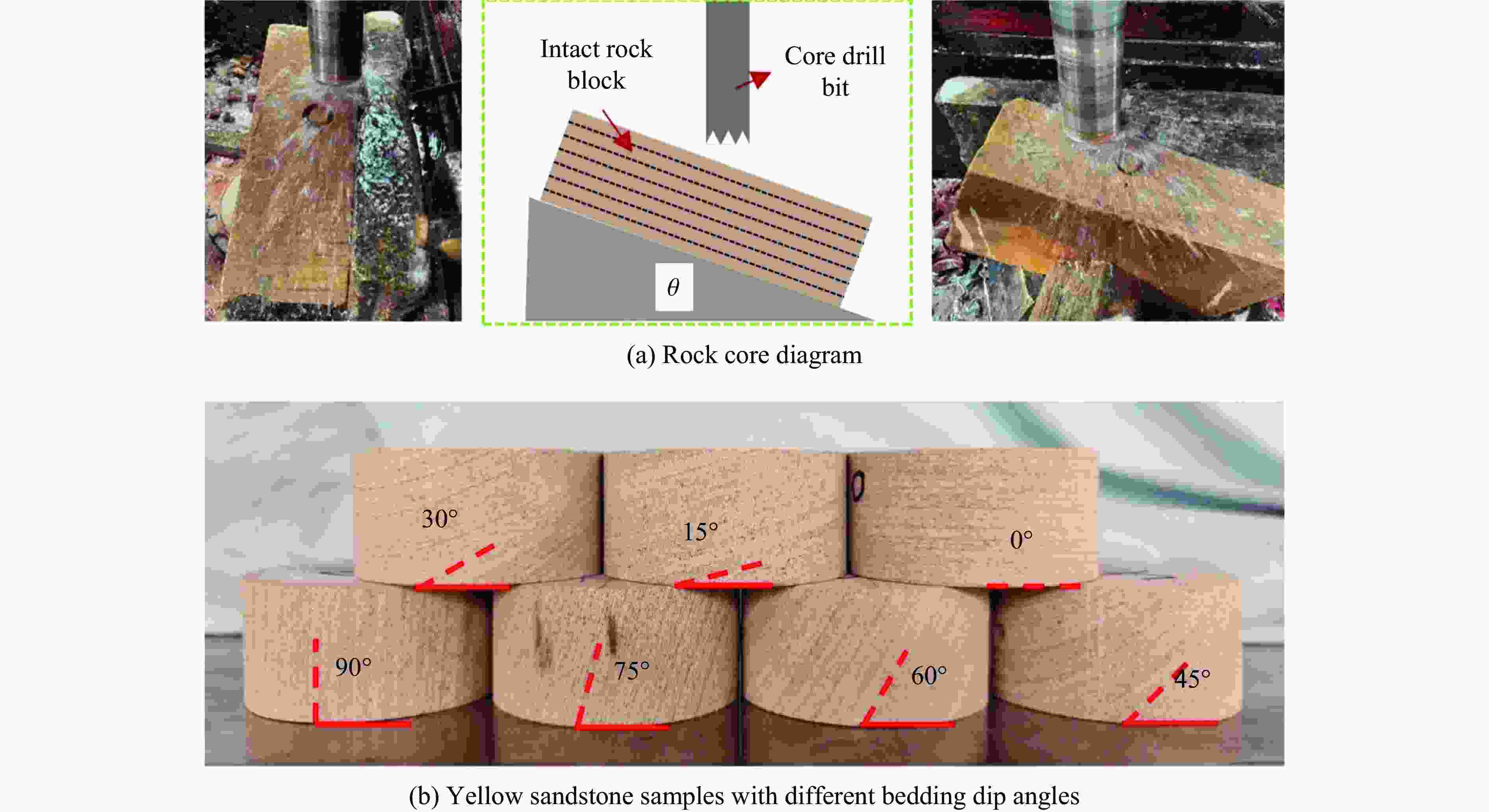 Intact rock block

Core drill bit

$\theta$

(a) Rock core diagram

30°

15°

0°

90°

75°

60°

45°

(b) Yellow sandstone samples with different bedding dip angles