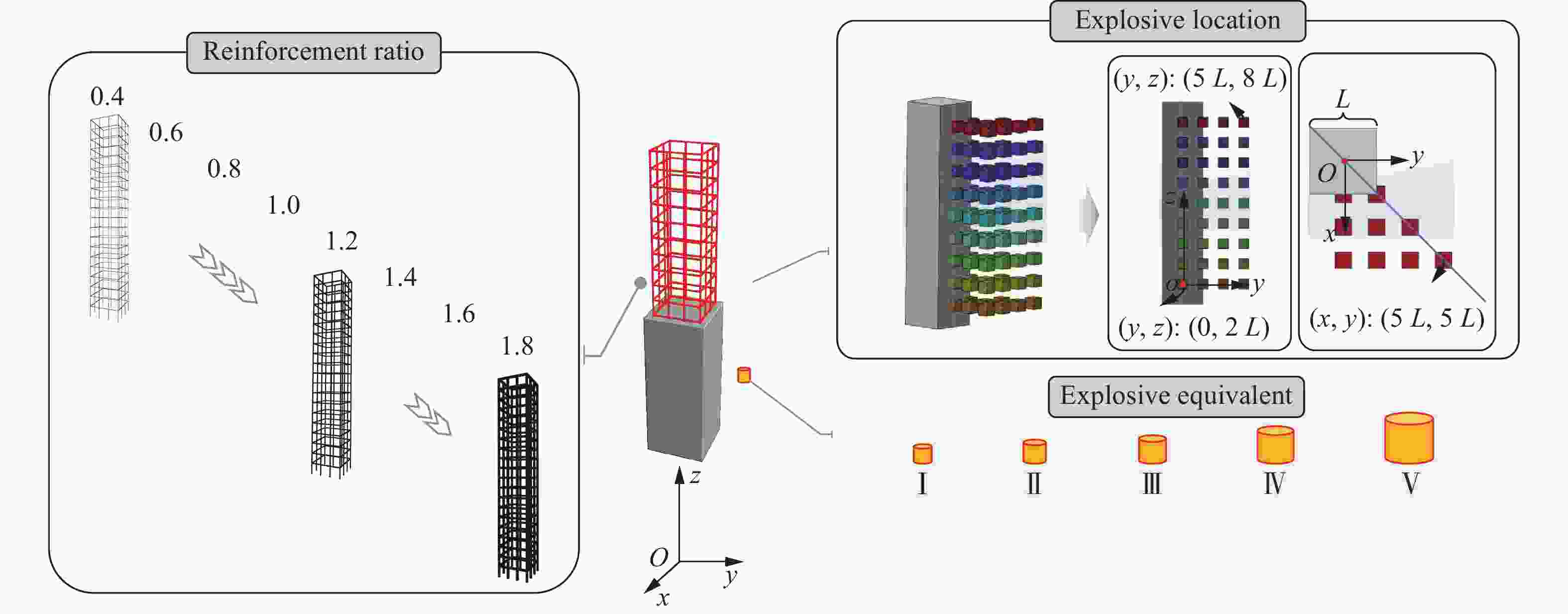 Reinforcement ratio

0.4
0.6
0.8
1.0
1.2
1.4
1.6
1.8

$z$
$O$
$y$
$x$

Explosive location

$(y, z)$: $(5\ L, 8\ L)$
$z$
$O$
$y$
$(y, z)$: $(0, 2\ L)$

$L$
$O$
$y$
$x$
$(x, y)$: $(5\ L, 5\ L)$

Explosive equivalent

Ⅰ
Ⅱ
Ⅲ
Ⅳ
Ⅴ